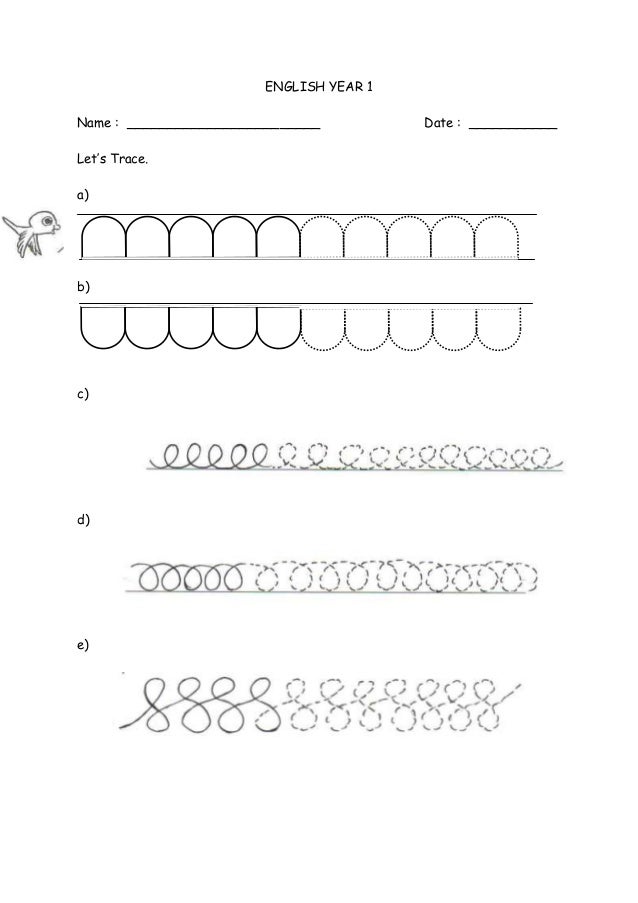 ENGLISH YEAR 1

Name : ________________________ Date : ___________

Let's Trace.

a)

b)

c)

d)

e)