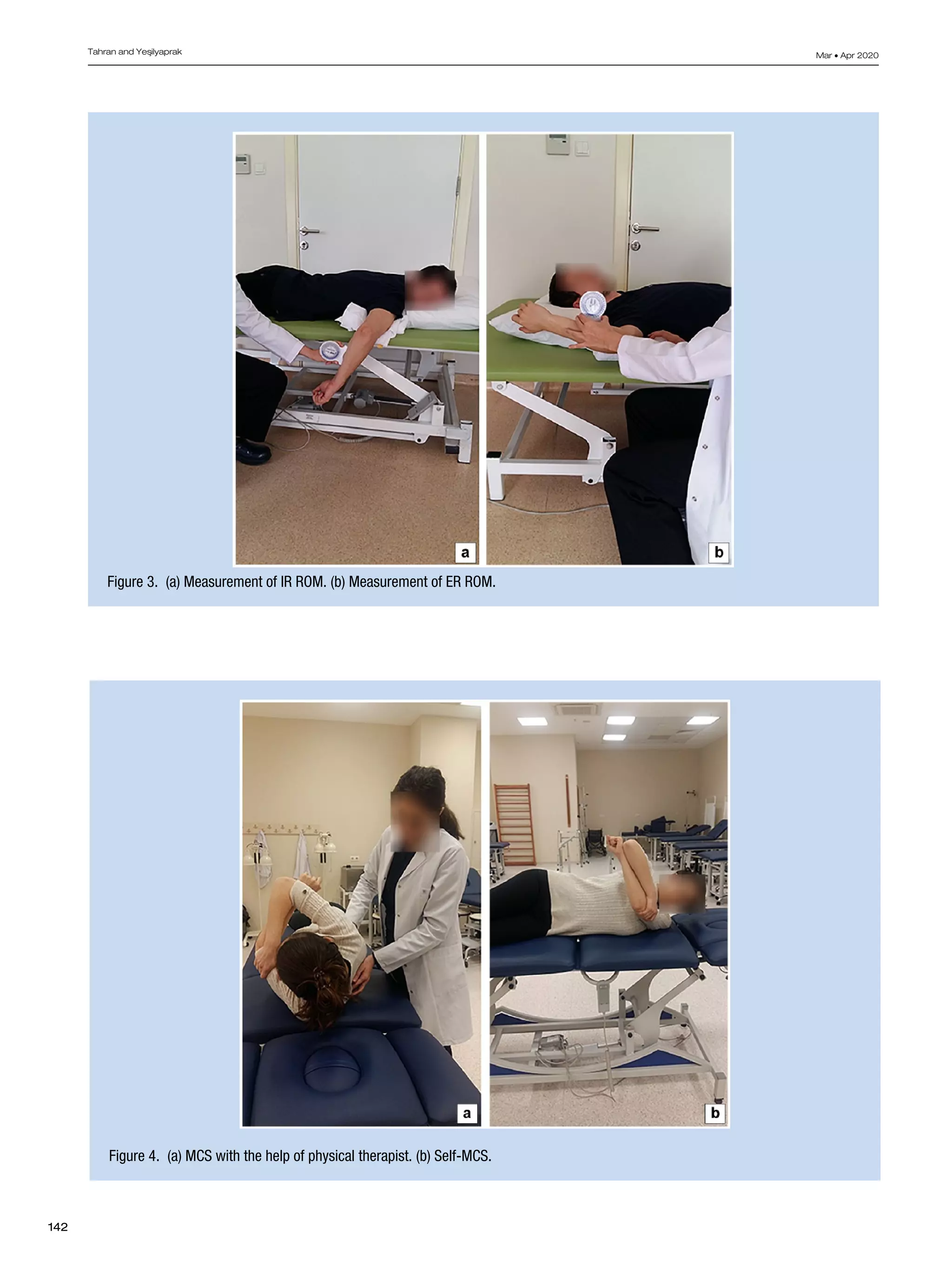 Tahran and Yeşilyaprak

Mar • Apr 2020

a

b

Figure 3. (a) Measurement of IR ROM. (b) Measurement of ER ROM.

a

b

Figure 4. (a) MCS with the help of physical therapist. (b) Self-MCS.

142