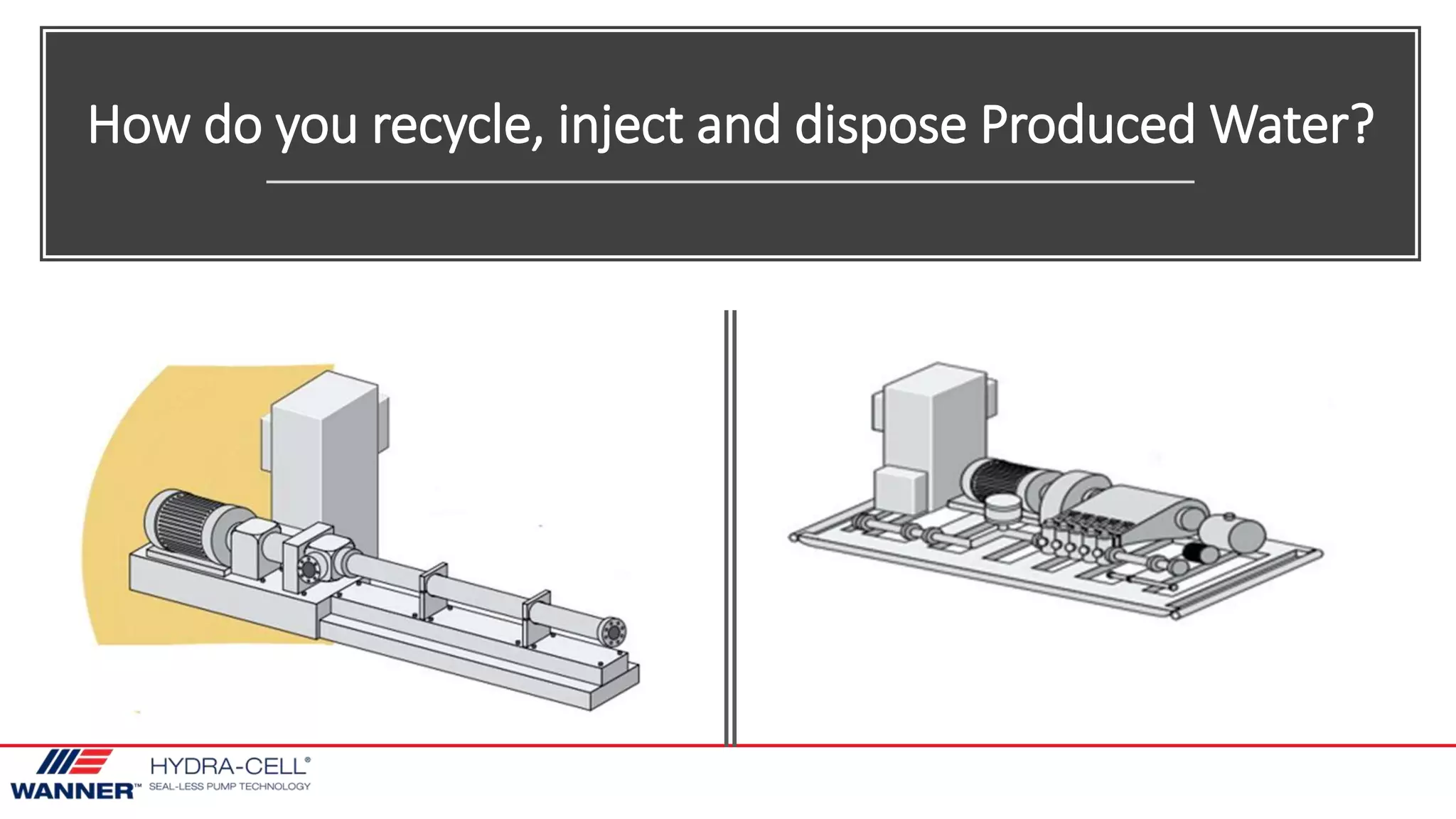 How do you recycle, inject and dispose Produced Water?

WANNER™

HYDRA-CELL®
SEAL-LESS PUMP TECHNOLOGY