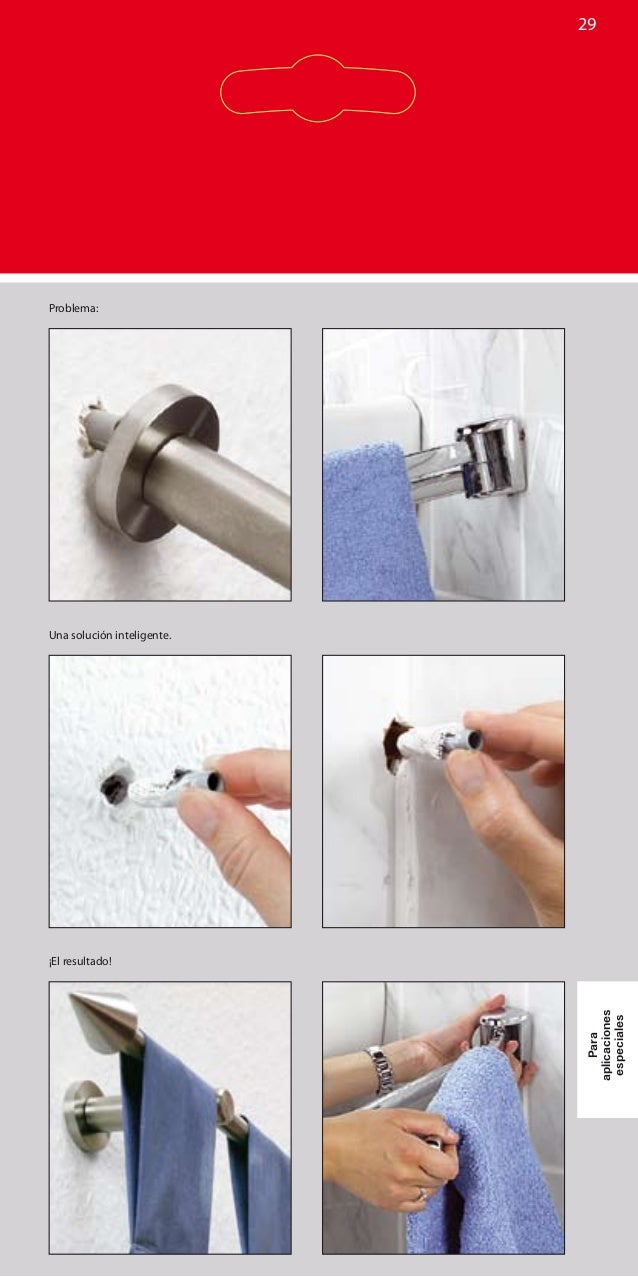 29

Problema:

Una solución inteligente.

¡El resultado!

Para aplicaciones especiales