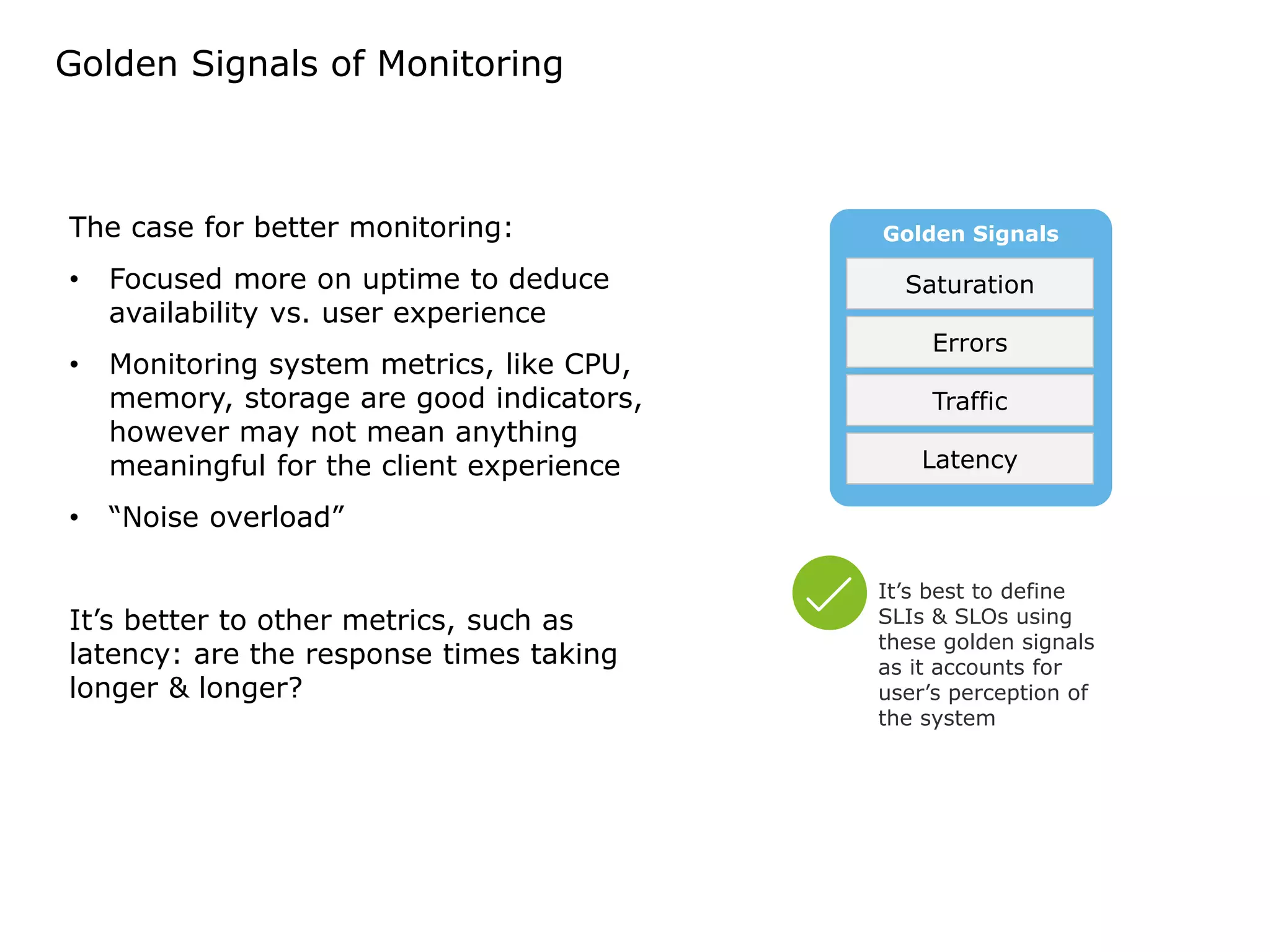 Golden Signals of Monitoring

The case for better monitoring:

• Focused more on uptime to deduce availability vs. user experience

• Monitoring system metrics, like CPU, memory, storage are good indicators, however may not mean anything meaningful for the client experience

• “Noise overload”

It’s better to other metrics, such as latency: are the response times taking longer & longer?

Golden Signals

Saturation

Errors

Traffic

Latency

It’s best to define SLIs & SLOs using these golden signals as it accounts for user’s perception of the system