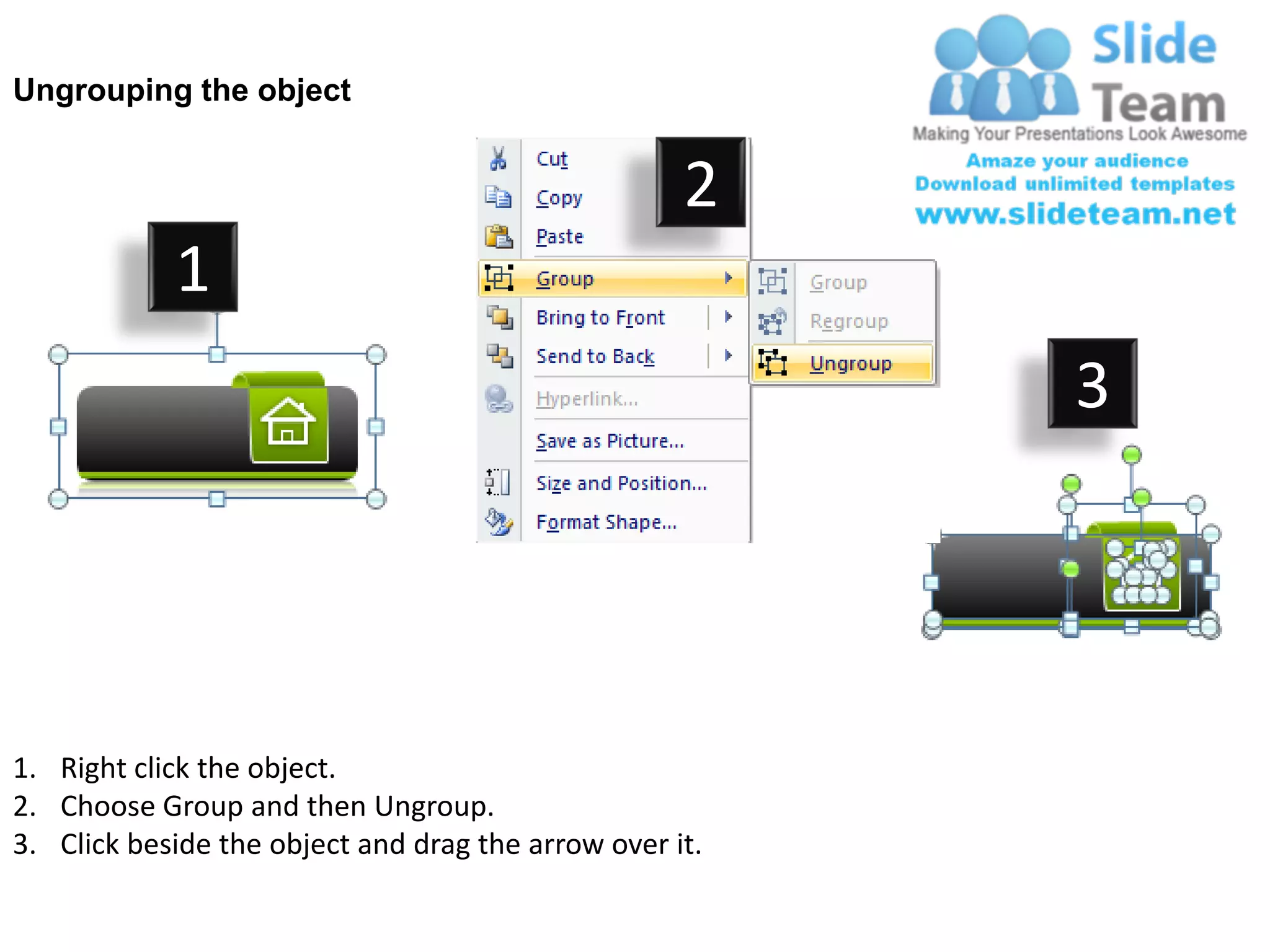 Ungrouping the object

Slide Team
Making Your Presentations Look Awesome
Amaze your audience
Download unlimited templates
www.slideteam.net

1

2

Cut
Copy
Paste
Group
Bring to Front
Send to Back
Hyperlink...
Save as Picture...
Size and Position...
Format Shape...

Group
Regroup
Ungroup

3

1. Right click the object.
2. Choose Group and then Ungroup.
3. Click beside the object and drag the arrow over it.