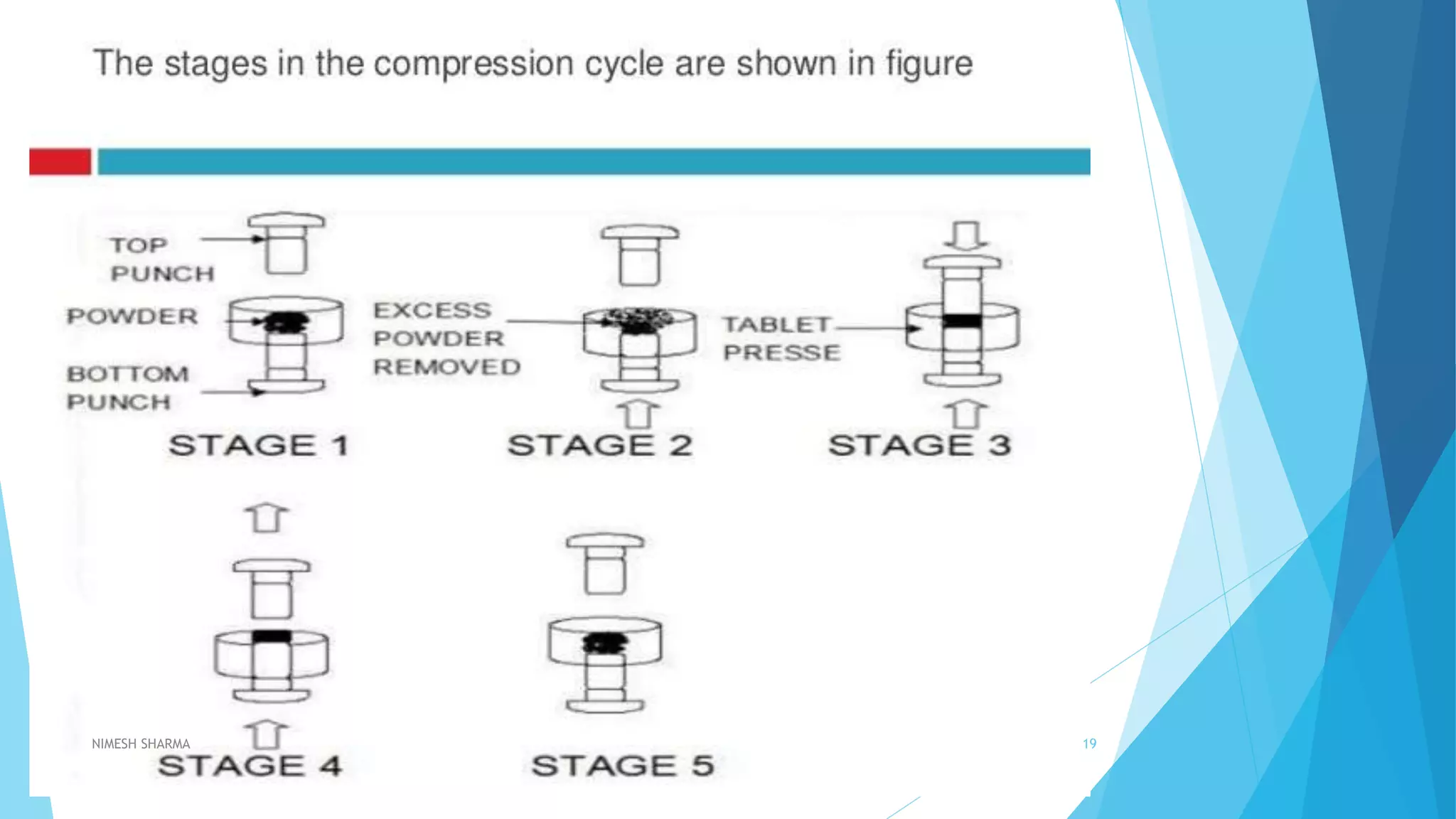 The stages in the compression cycle are shown in figure

TOP PUNCH

POWDER

BOTTOM PUNCH

STAGE 1

EXCESS POWDER REMOVED

STAGE 2

TABLET PRESSE

STAGE 3

STAGE 4

STAGE 5

NIMESH SHARMA

19