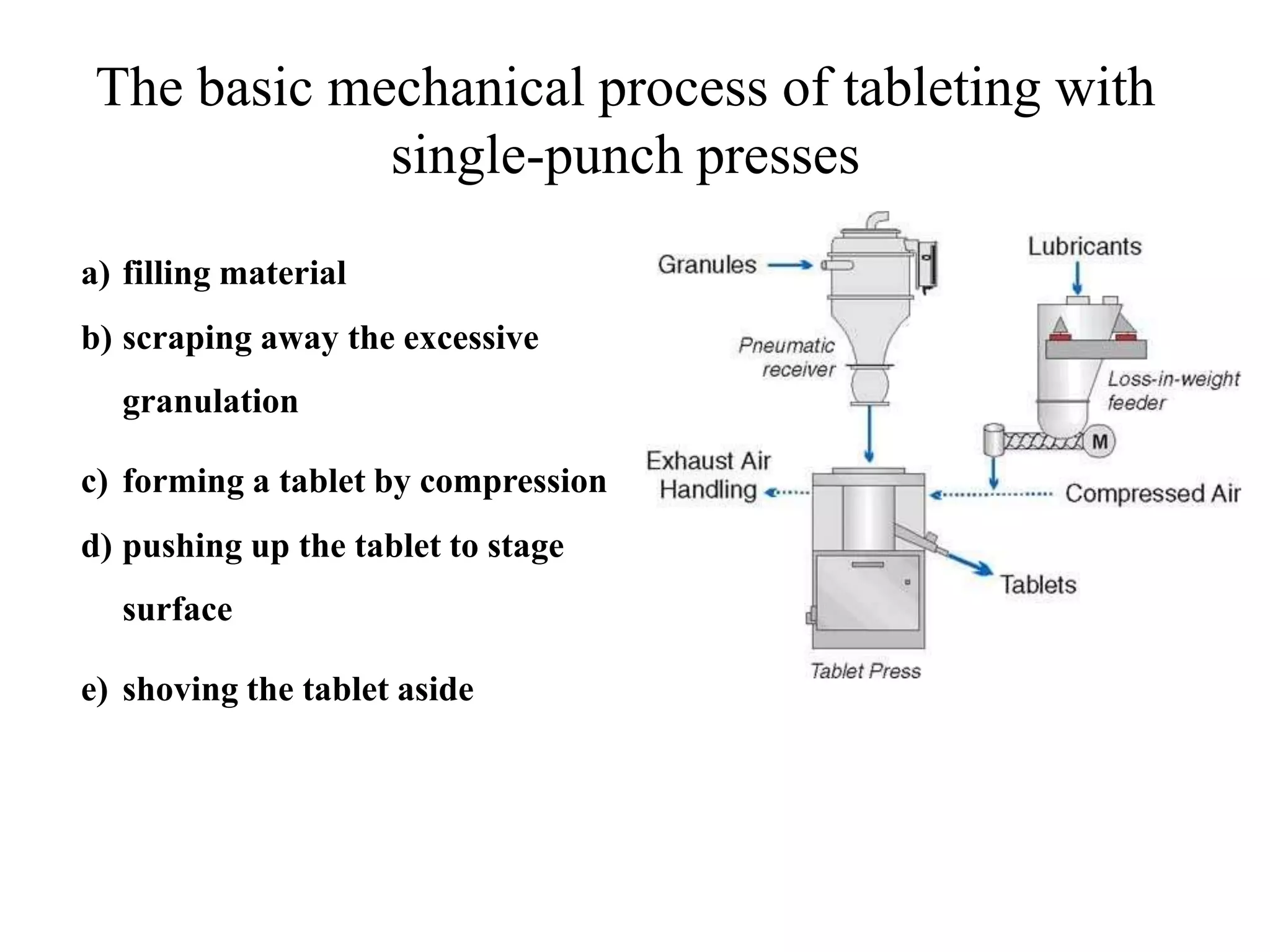 The basic mechanical process of tableting with single-punch presses

a) filling material

b) scraping away the excessive granulation

c) forming a tablet by compression

d) pushing up the tablet to stage surface

e) shoving the tablet aside

Granules

Lubricants

Pneumatic receiver

Loss-in-weight feeder

M

Exhaust Air Handling

Compressed Air

Tablets

Tablet Press