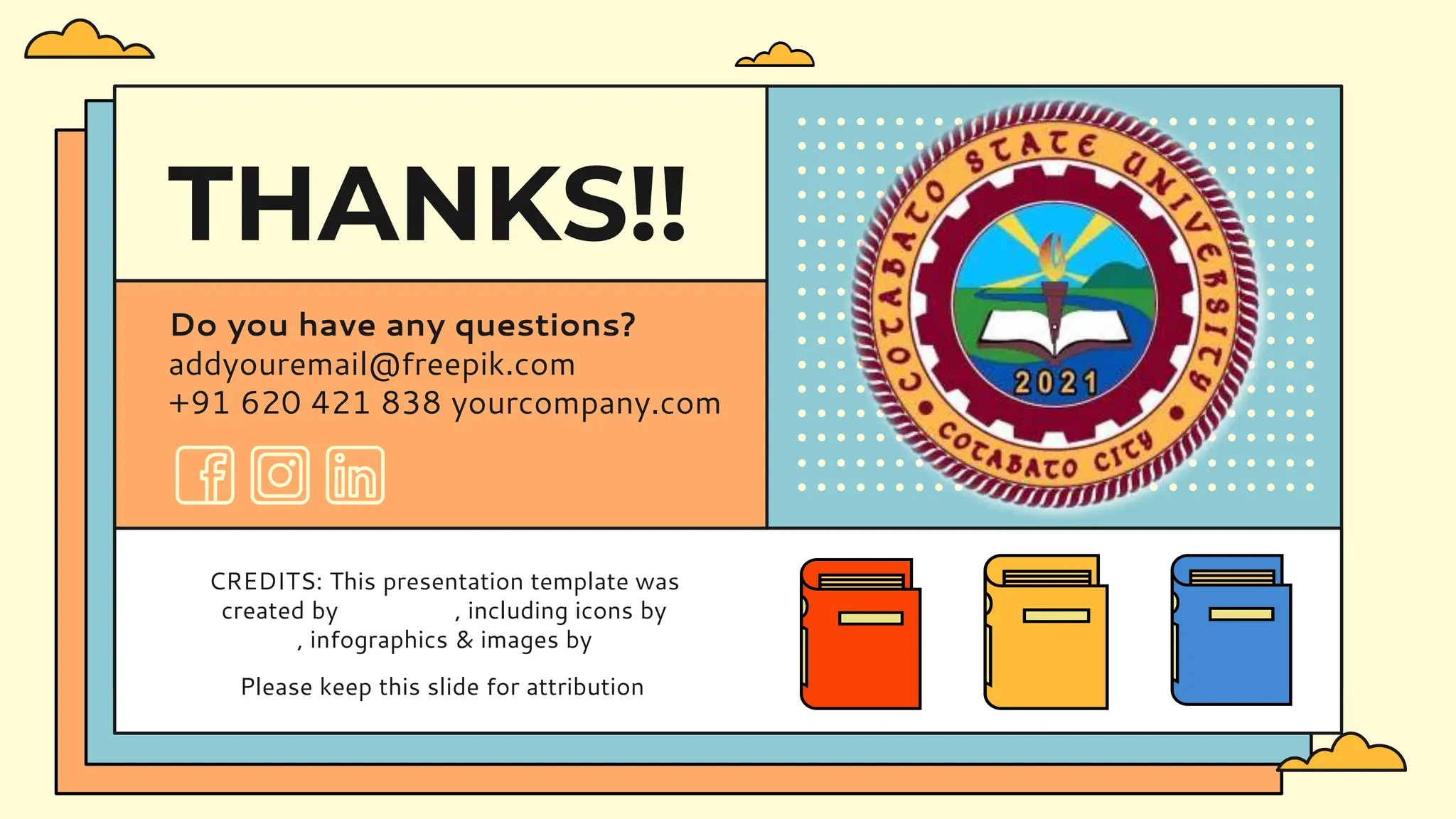 THANKS!!

Do you have any questions?
addyouremail@freepik.com
+91 620 421 838 yourcompany.com

COTABATO STATE UNIVERSITY
2021
COTABATO CITY

CREDITS: This presentation template was created by , including icons by , infographics & images by

Please keep this slide for attribution