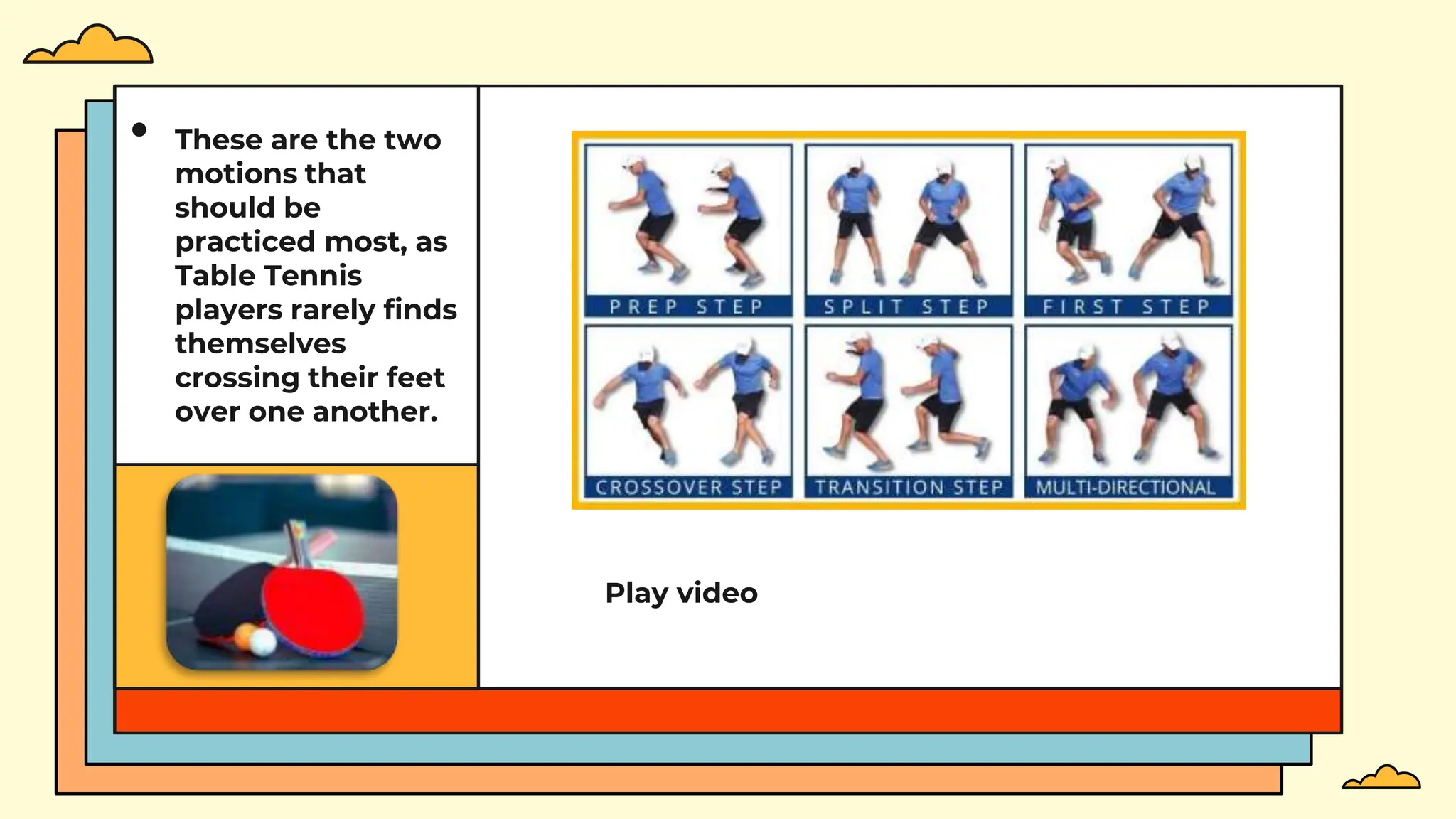 • These are the two motions that should be practiced most, as Table Tennis players rarely finds themselves crossing their feet over one another.

PREP STEP

SPLIT STEP

FIRST STEP

CROSSOVER STEP

TRANSITION STEP

MULTI-DIRECTIONAL

Play video