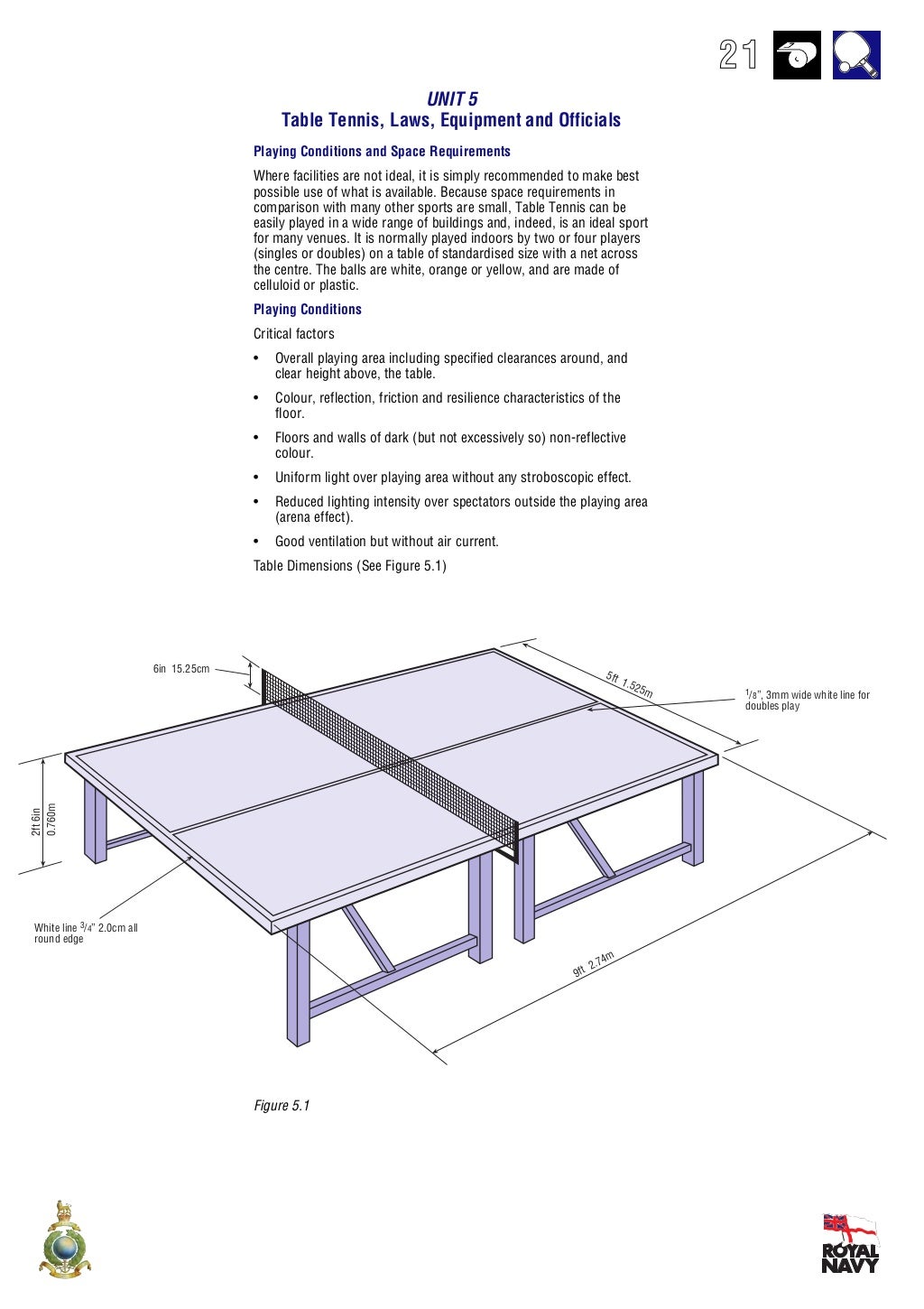 21

UNIT 5
Table Tennis, Laws, Equipment and Officials

Playing Conditions and Space Requirements

Where facilities are not ideal, it is simply recommended to make best possible use of what is available. Because space requirements in comparison with many other sports are small, Table Tennis can be easily played in a wide range of buildings and, indeed, is an ideal sport for many venues. It is normally played indoors by two or four players (singles or doubles) on a table of standardised size with a net across the centre. The balls are white, orange or yellow, and are made of celluloid or plastic.

Playing Conditions

Critical factors

• Overall playing area including specified clearances around, and clear height above, the table.

• Colour, reflection, friction and resilience characteristics of the floor.

• Floors and walls of dark (but not excessively so) non-reflective colour.

• Uniform light over playing area without any stroboscopic effect.

• Reduced lighting intensity over spectators outside the playing area (arena effect).

• Good ventilation but without air current.

Table Dimensions (See Figure 5.1)

6in 15.25cm

5ft 1.525m

$^1/_8$", 3mm wide white line for doubles play

2ft 6in 0.760m

White line $^3/_4$" 2.0cm all round edge

9ft 2.74m

Figure 5.1

ROYAL NAVY