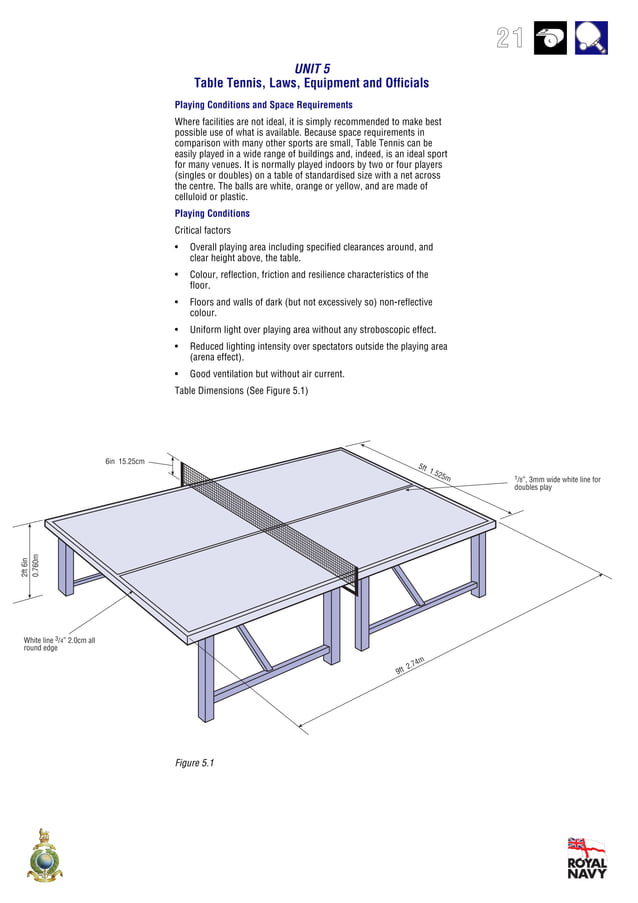 21

UNIT 5
Table Tennis, Laws, Equipment and Officials

Playing Conditions and Space Requirements

Where facilities are not ideal, it is simply recommended to make best possible use of what is available. Because space requirements in comparison with many other sports are small, Table Tennis can be easily played in a wide range of buildings and, indeed, is an ideal sport for many venues. It is normally played indoors by two or four players (singles or doubles) on a table of standardised size with a net across the centre. The balls are white, orange or yellow, and are made of celluloid or plastic.

Playing Conditions

Critical factors

• Overall playing area including specified clearances around, and clear height above, the table.

• Colour, reflection, friction and resilience characteristics of the floor.

• Floors and walls of dark (but not excessively so) non-reflective colour.

• Uniform light over playing area without any stroboscopic effect.

• Reduced lighting intensity over spectators outside the playing area (arena effect).

• Good ventilation but without air current.

Table Dimensions (See Figure 5.1)

6in 15.25cm

5ft 1.525m

$^1/_8$", 3mm wide white line for doubles play

2ft 6in 0.760m

White line $^3/_4$" 2.0cm all round edge

9ft 2.74m

Figure 5.1

ROYAL NAVY