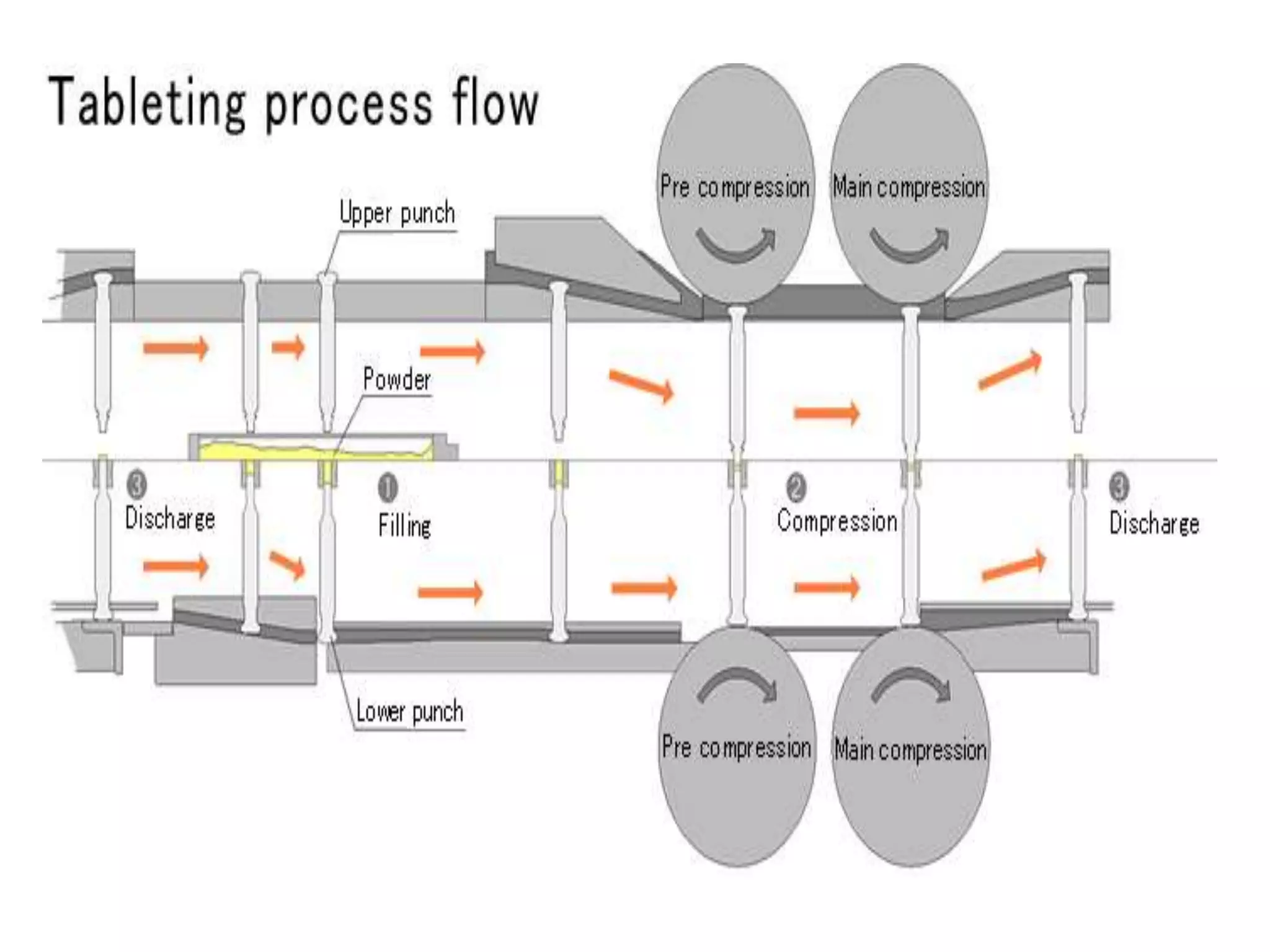 Tableting process flow

Pre compression

Main compression

Upper punch

Powder

3 Discharge

1 Filling

2 Compression

3 Discharge

Lower punch

Pre compression

Main compression