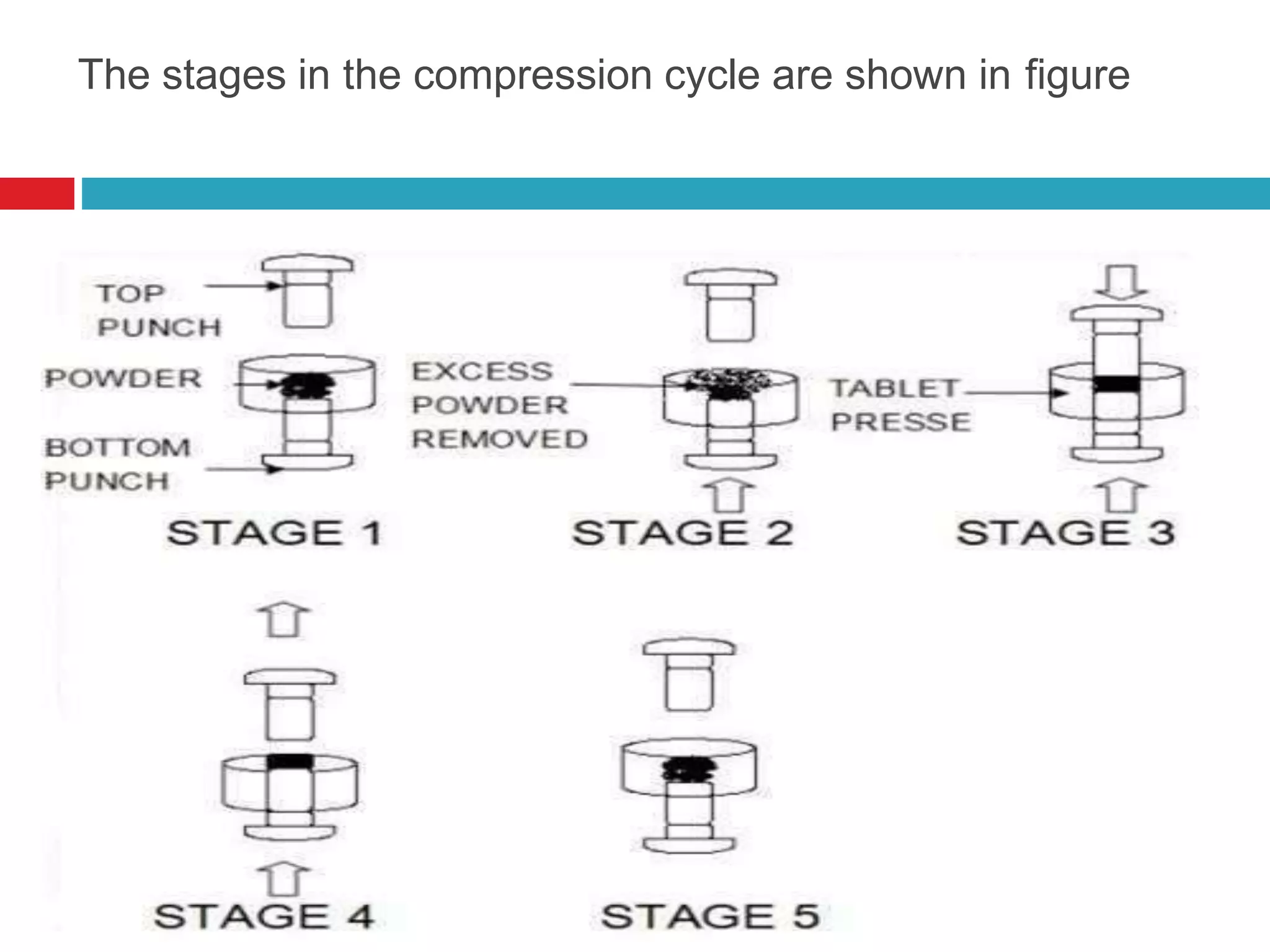 The stages in the compression cycle are shown in figure

TOP PUNCH

POWDER

BOTTOM PUNCH

STAGE 1

EXCESS POWDER REMOVED

STAGE 2

TABLET PRESSE

STAGE 3

STAGE 4

STAGE 5