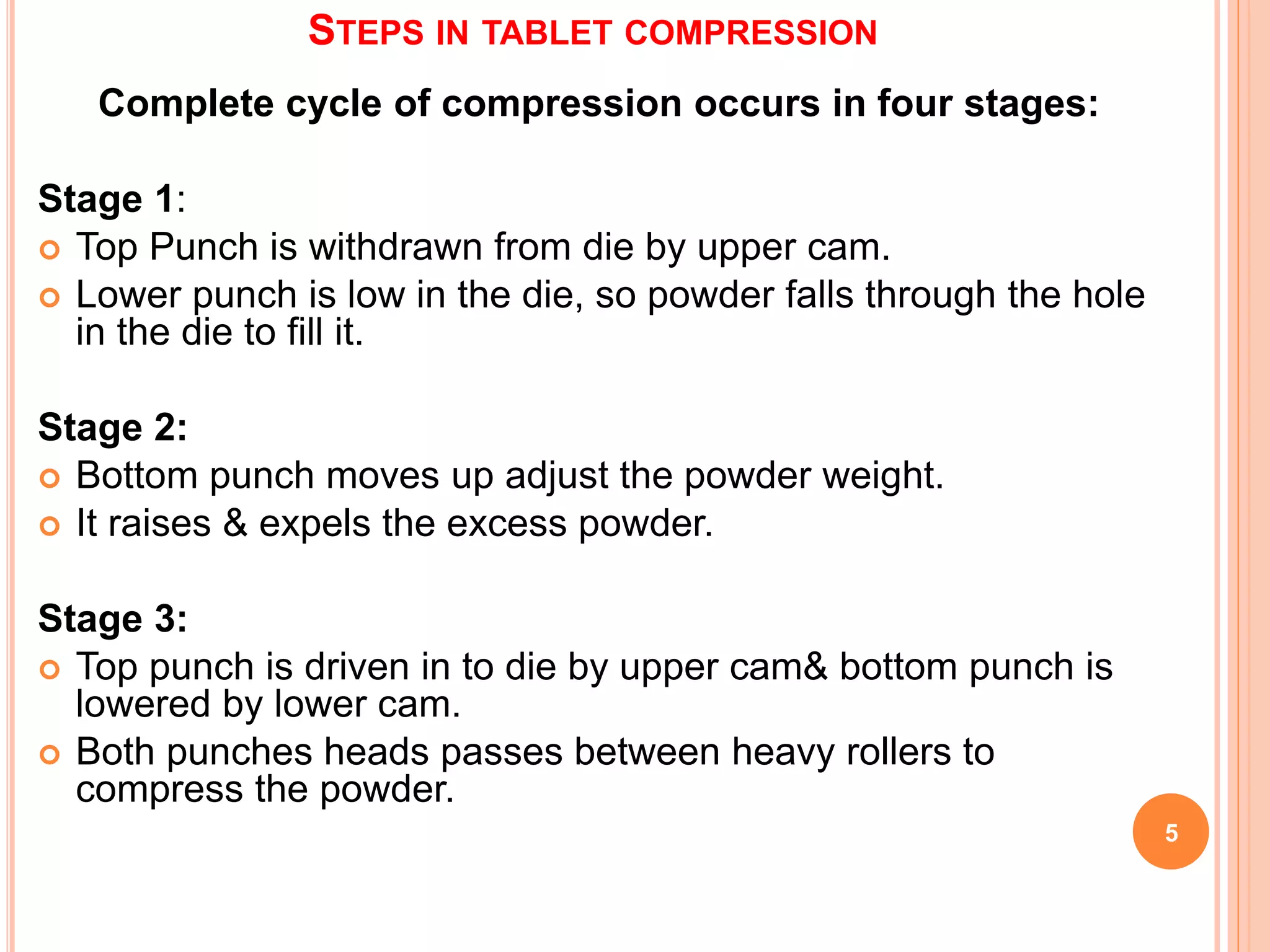 STEPS IN TABLET COMPRESSION

Complete cycle of compression occurs in four stages:

Stage 1:
Top Punch is withdrawn from die by upper cam.
Lower punch is low in the die, so powder falls through the hole in the die to fill it.

Stage 2:
Bottom punch moves up adjust the powder weight.
It raises & expels the excess powder.

Stage 3:
Top punch is driven in to die by upper cam& bottom punch is lowered by lower cam.
Both punches heads passes between heavy rollers to compress the powder.

5