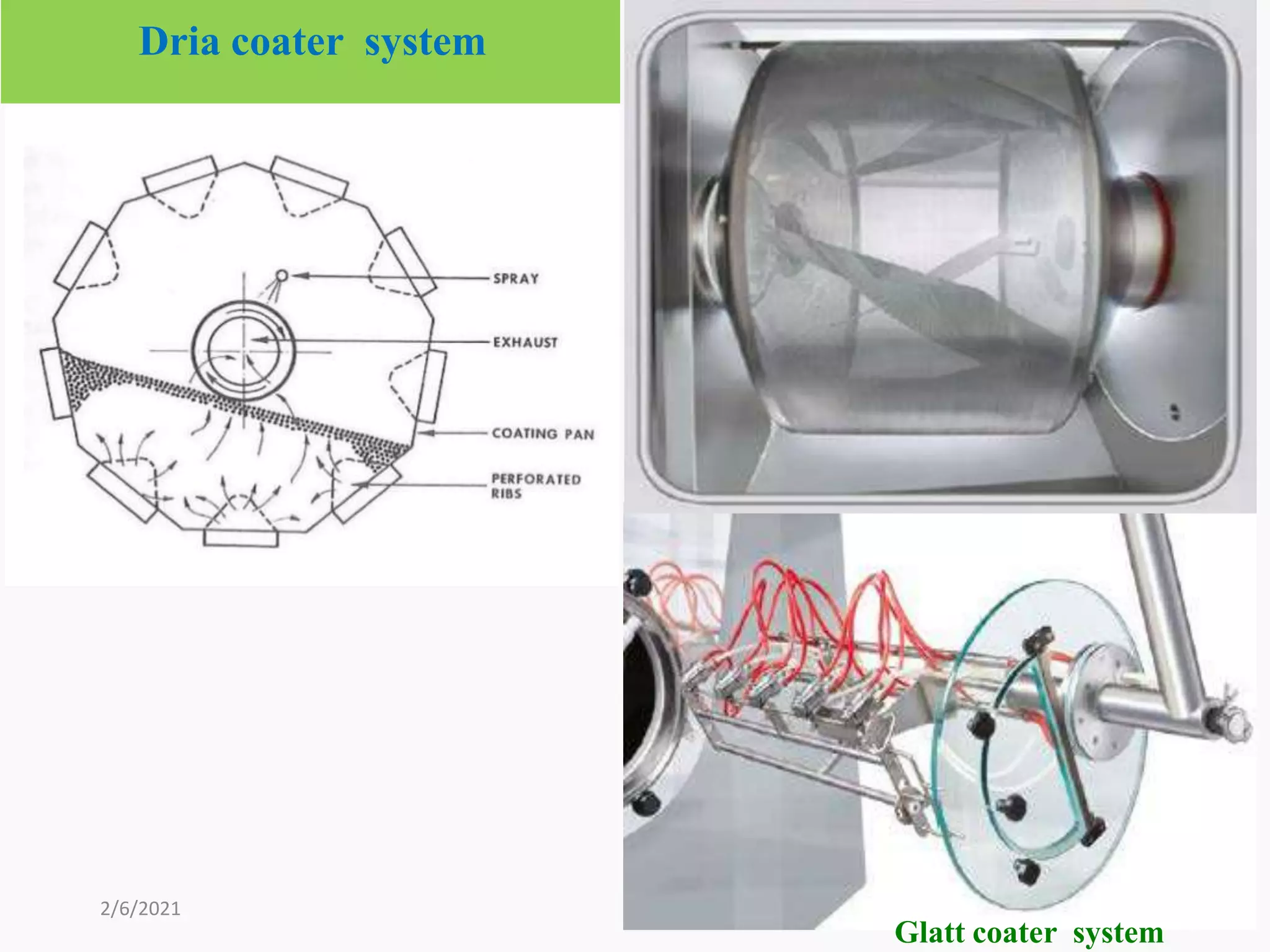 Dria coater system

SPRAY

EXHAUST

COATING PAN

PERFORATED RIBS

2/6/2021

Glatt coater system