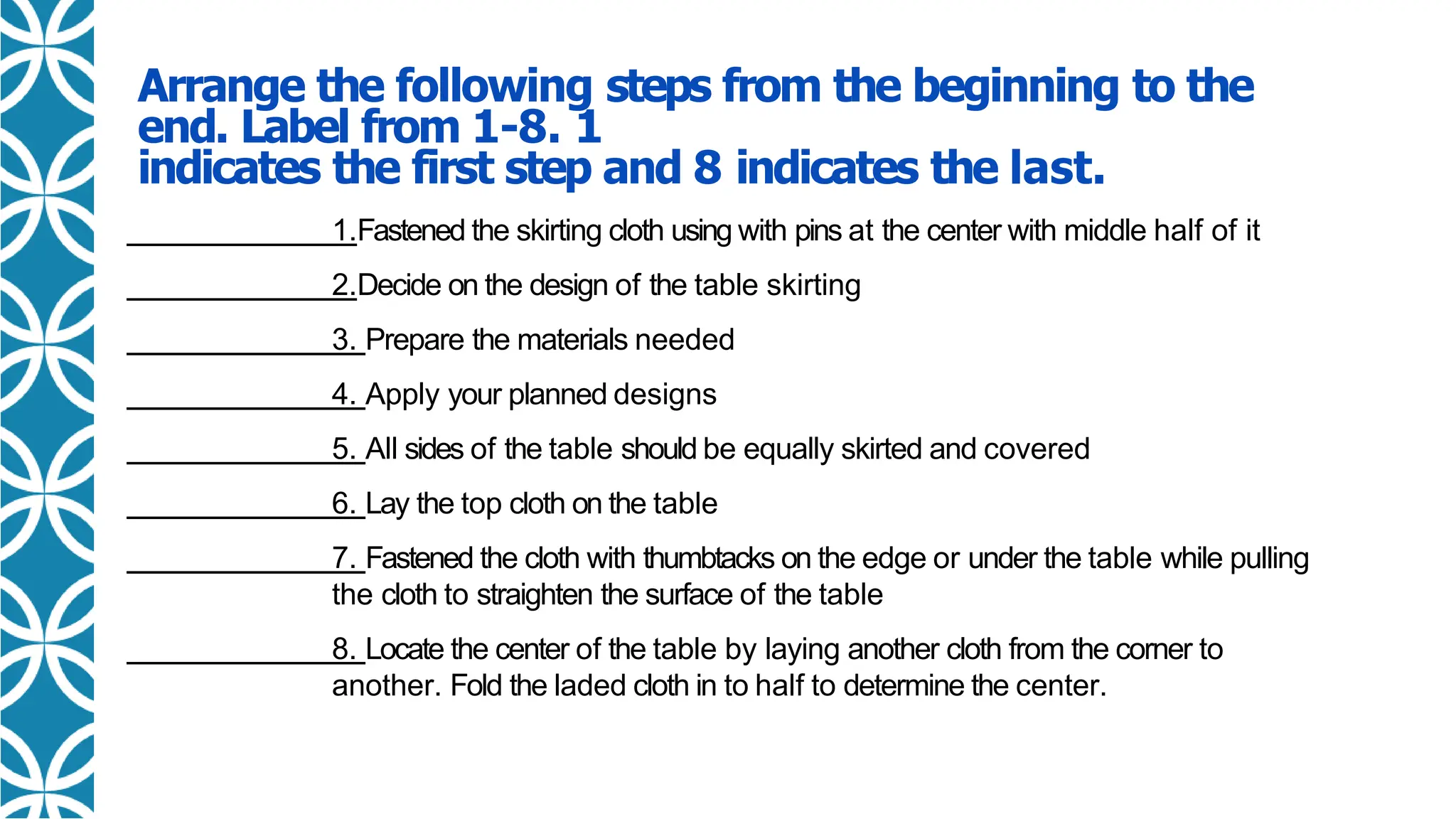 Arrange the following steps from the beginning to the end. Label from 1-8. 1 indicates the first step and 8 indicates the last.

______________1.Fastened the skirting cloth using with pins at the center with middle half of it

______________2.Decide on the design of the table skirting

______________3. Prepare the materials needed

______________4. Apply your planned designs

______________5. All sides of the table should be equally skirted and covered

______________6. Lay the top cloth on the table

______________7. Fastened the cloth with thumbtacks on the edge or under the table while pulling the cloth to straighten the surface of the table

______________8. Locate the center of the table by laying another cloth from the corner to another. Fold the laded cloth in to half to determine the center.