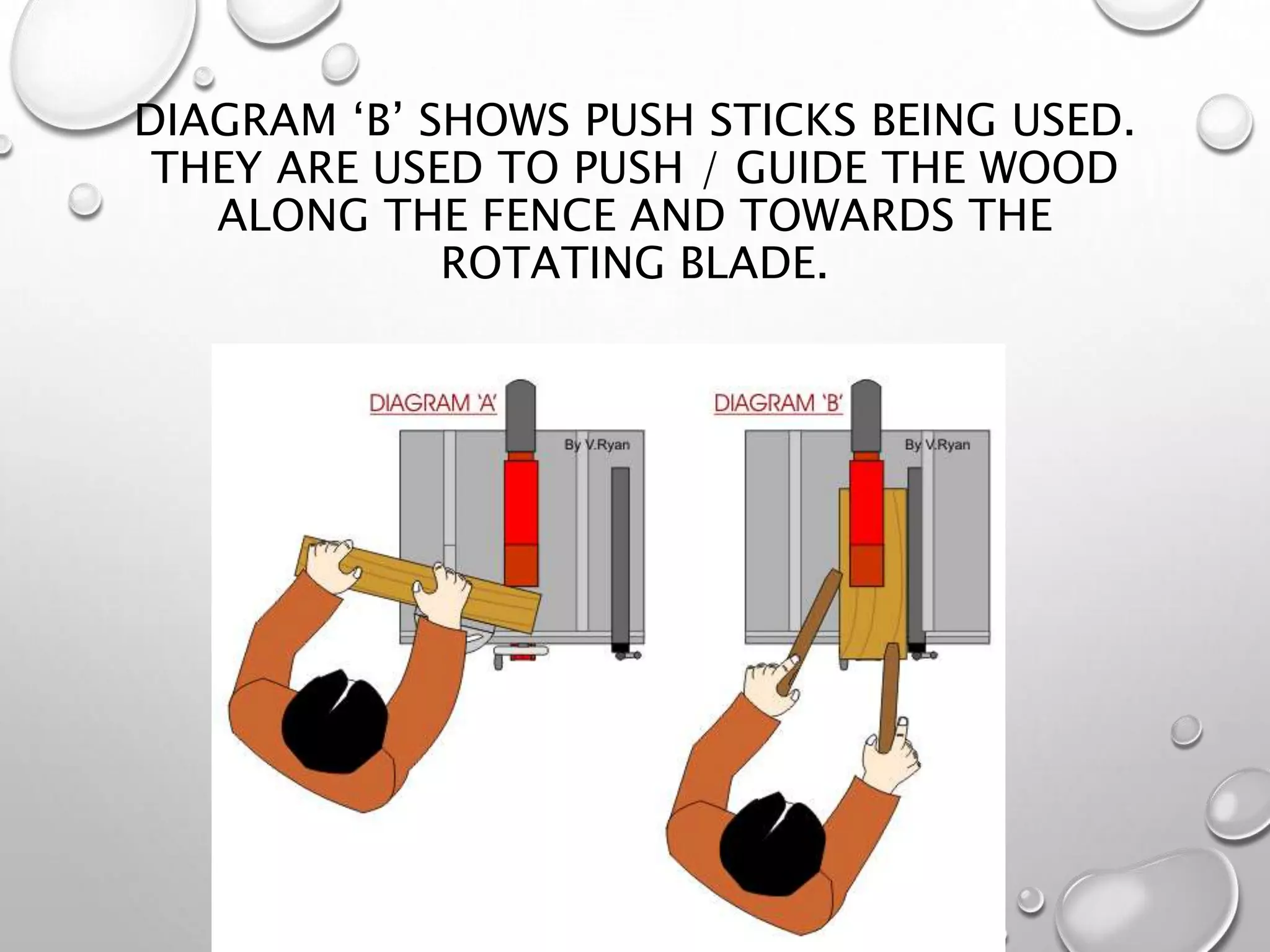 DIAGRAM ‘B’ SHOWS PUSH STICKS BEING USED. THEY ARE USED TO PUSH / GUIDE THE WOOD ALONG THE FENCE AND TOWARDS THE ROTATING BLADE.

DIAGRAM 'A'

By V.Ryan

DIAGRAM 'B'

By V.Ryan