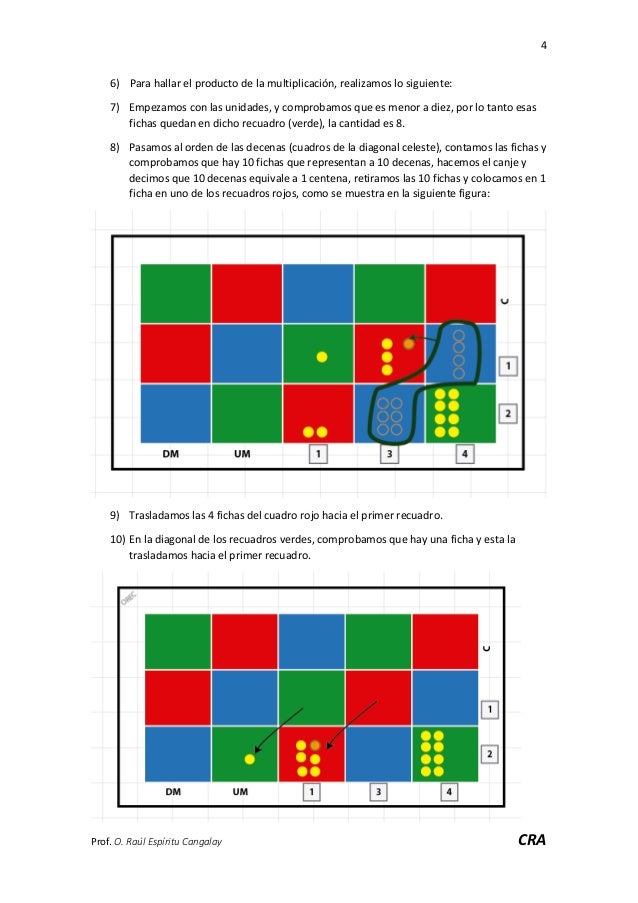 4

6) Para hallar el producto de la multiplicación, realizamos lo siguiente:

7) Empezamos con las unidades, y comprobamos que es menor a diez, por lo tanto esas fichas quedan en dicho recuadro (verde), la cantidad es 8.

8) Pasamos al orden de las decenas (cuadros de la diagonal celeste), contamos las fichas y comprobamos que hay 10 fichas que representan a 10 decenas, hacemos el canje y decimos que 10 decenas equivale a 1 centena, retiramos las 10 fichas y colocamos en 1 ficha en uno de los recuadros rojos, como se muestra en la siguiente figura:

C
1
2
DM UM 1 3 4

9) Trasladamos las 4 fichas del cuadro rojo hacia el primer recuadro.

10) En la diagonal de los recuadros verdes, comprobamos que hay una ficha y esta la trasladamos hacia el primer recuadro.

C
1
2
DM UM 1 3 4

Prof. O. Raúl Espiritu Cangalay CRA