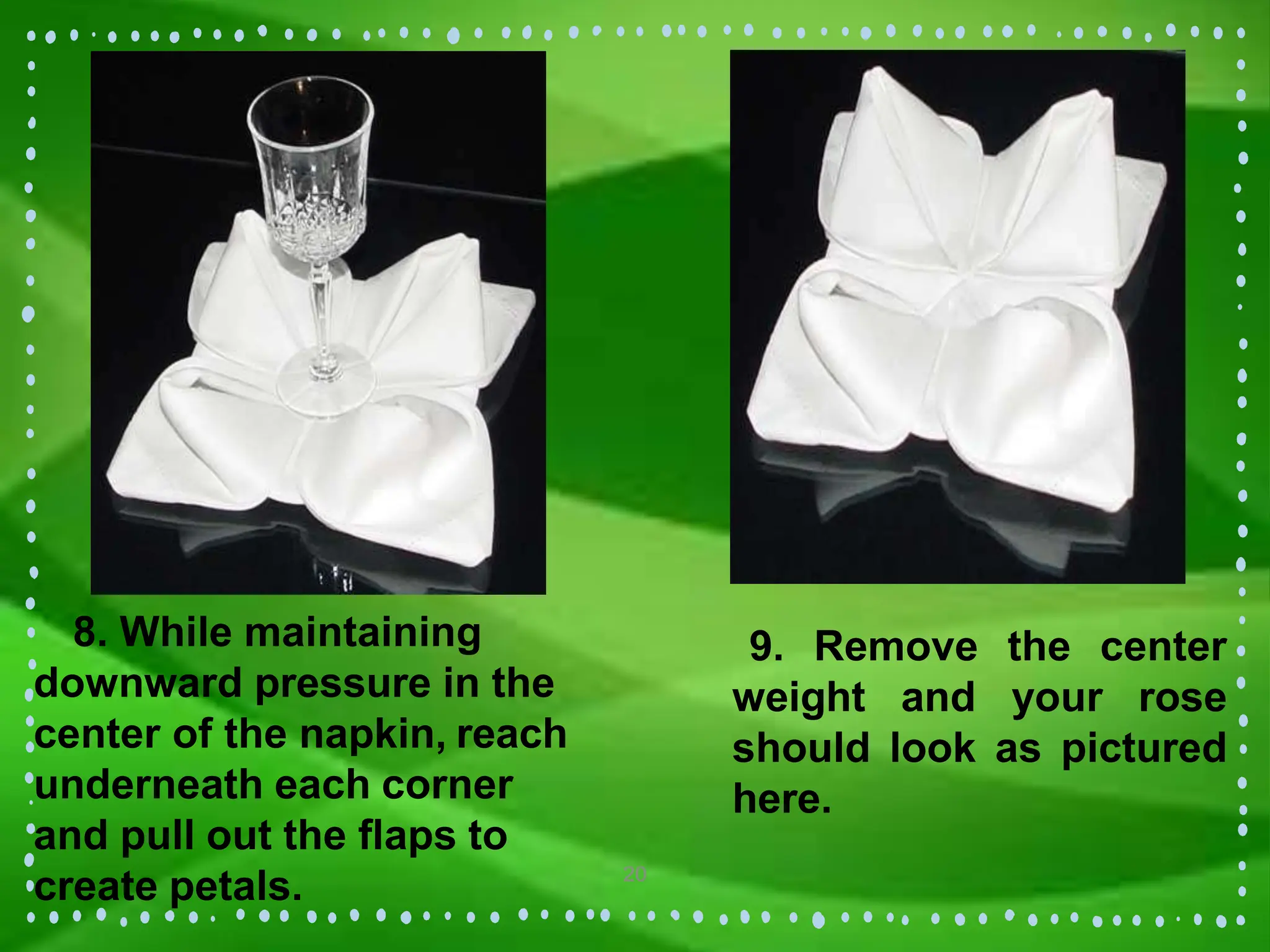 8. While maintaining downward pressure in the center of the napkin, reach underneath each corner and pull out the flaps to create petals.

9. Remove the center weight and your rose should look as pictured here.

20