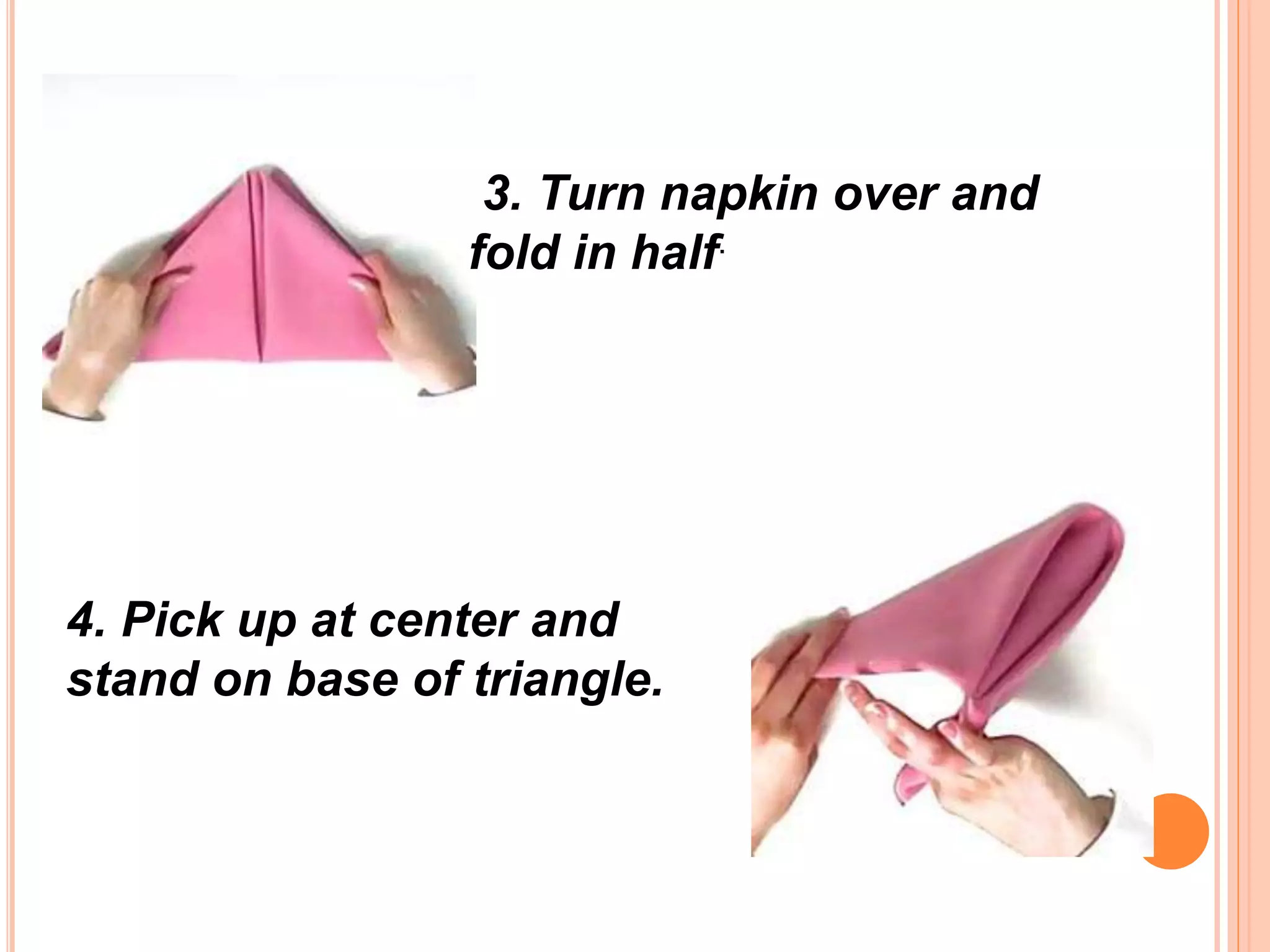 3. Turn napkin over and fold in half.

4. Pick up at center and stand on base of triangle.