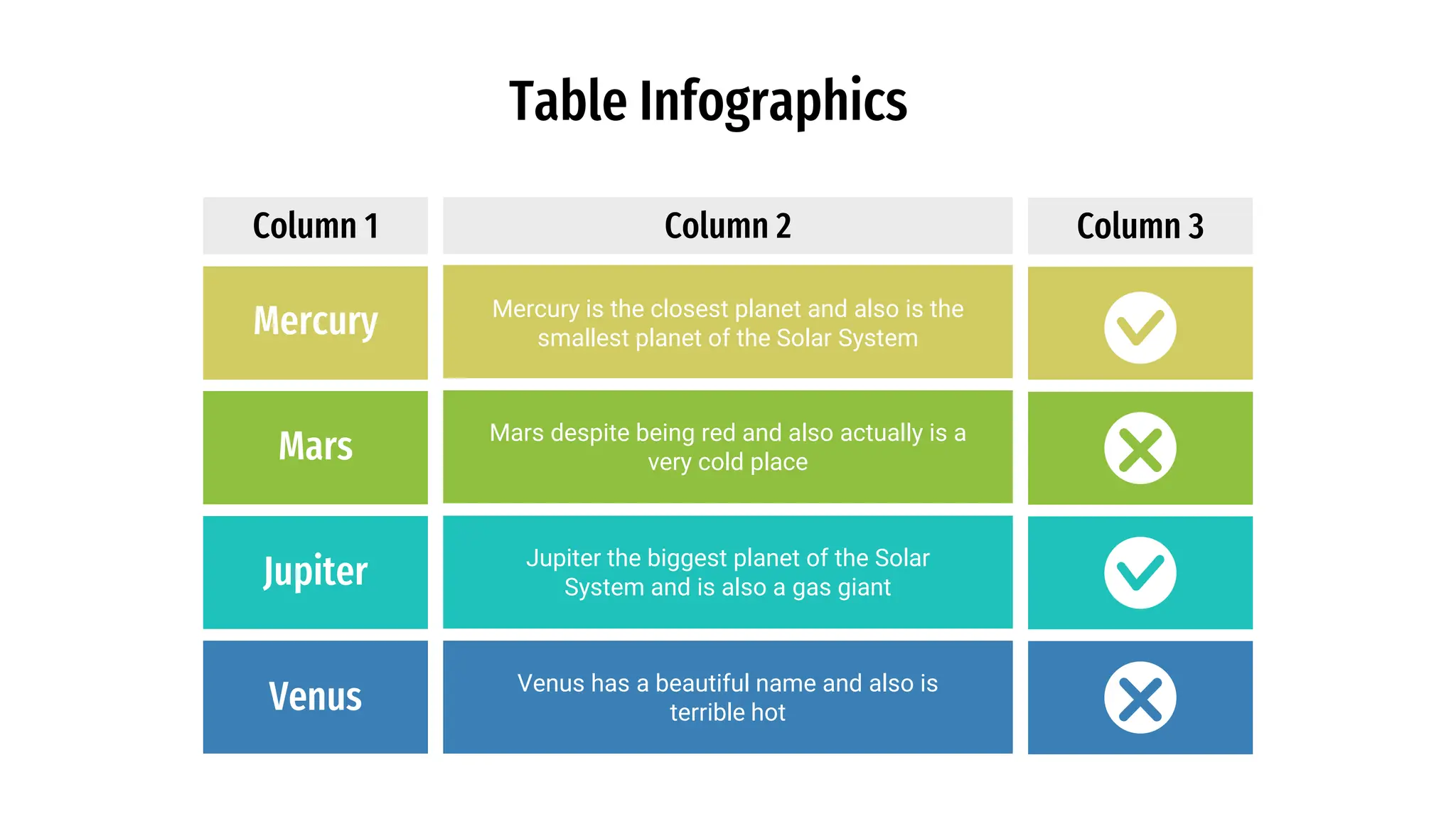 Table Infographics

| Column 1 | Column 2 | Column 3 |
|---|---|---|
| Mercury | Mercury is the closest planet and also is the smallest planet of the Solar System | ✓ |
| Mars | Mars despite being red and also actually is a very cold place | ✗ |
| Jupiter | Jupiter the biggest planet of the Solar System and is also a gas giant | ✓ |
| Venus | Venus has a beautiful name and also is terrible hot | ✗ |