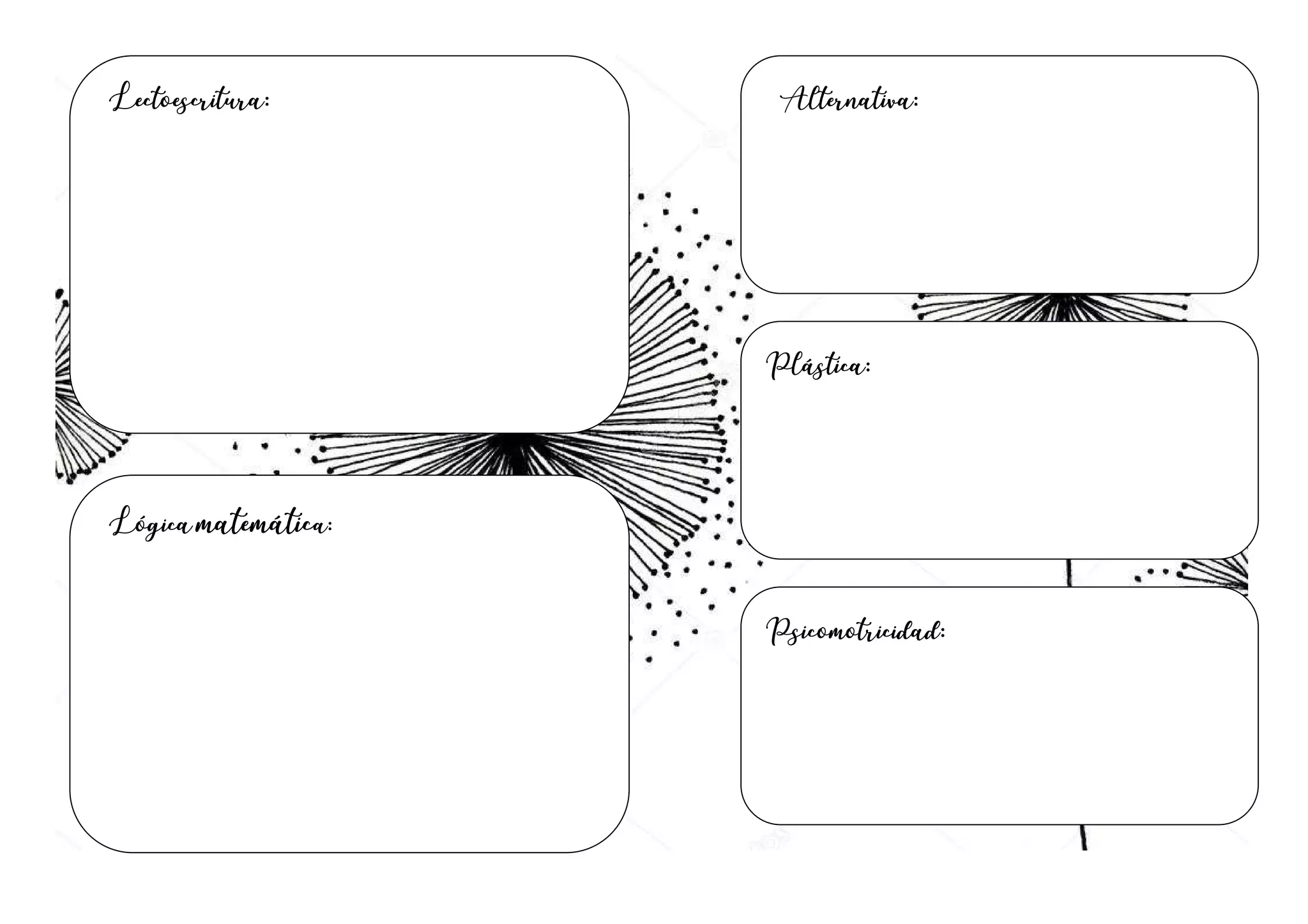 Lectoescritura:

Lógica matemática:

Alternativa:

Plástica:

Psicomotricidad: