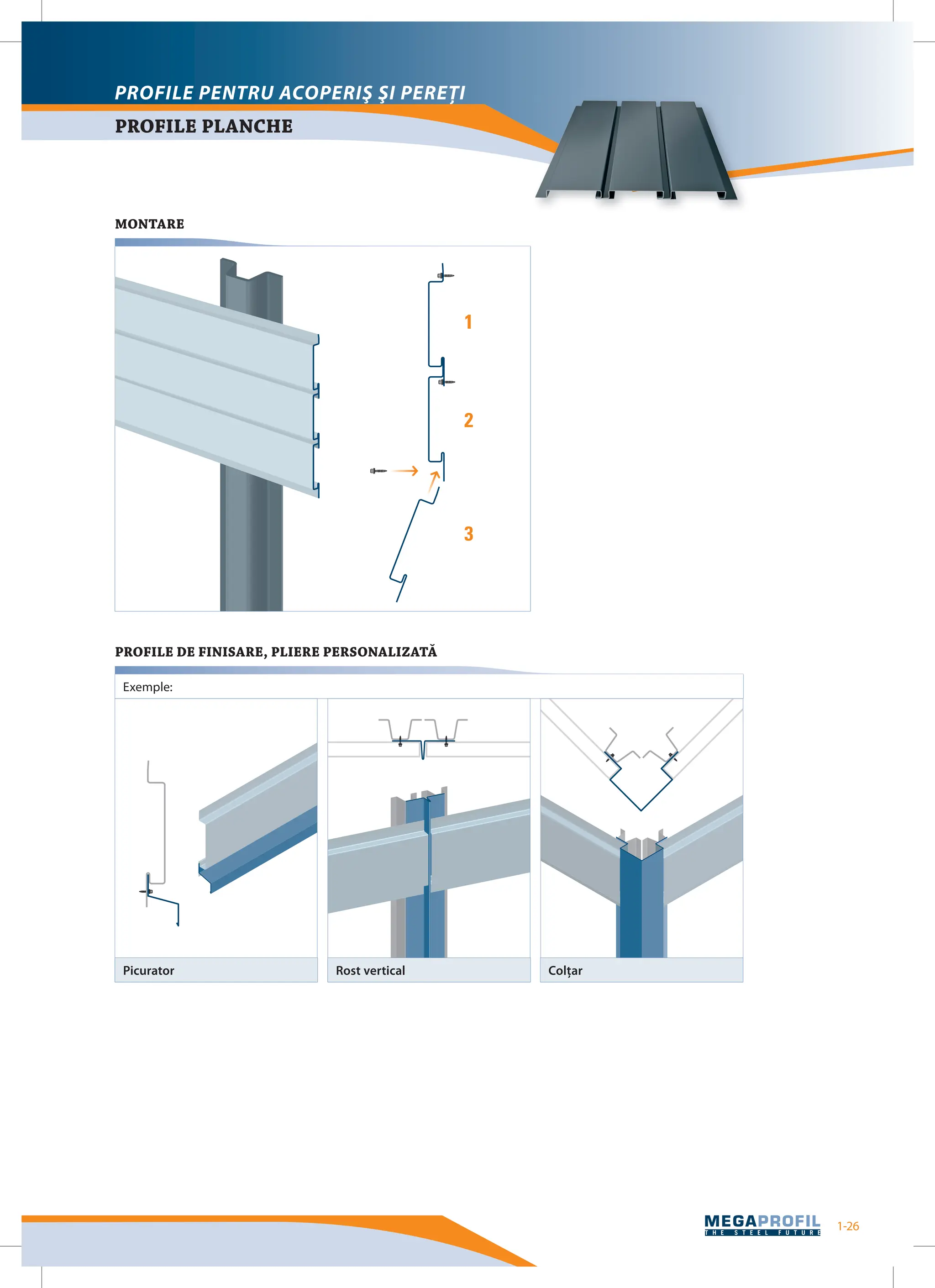 PROFILE PENTRU ACOPERIŞ ŞI PEREŢI

PROFILE PLANCHE

MONTARE

1

2

3

PROFILE DE FINISARE, PLIERE PERSONALIZATĂ

Exemple:

Picurator

Rost vertical

Colțar

MEGAPROFIL
THE STEEL FUTURE

1-26