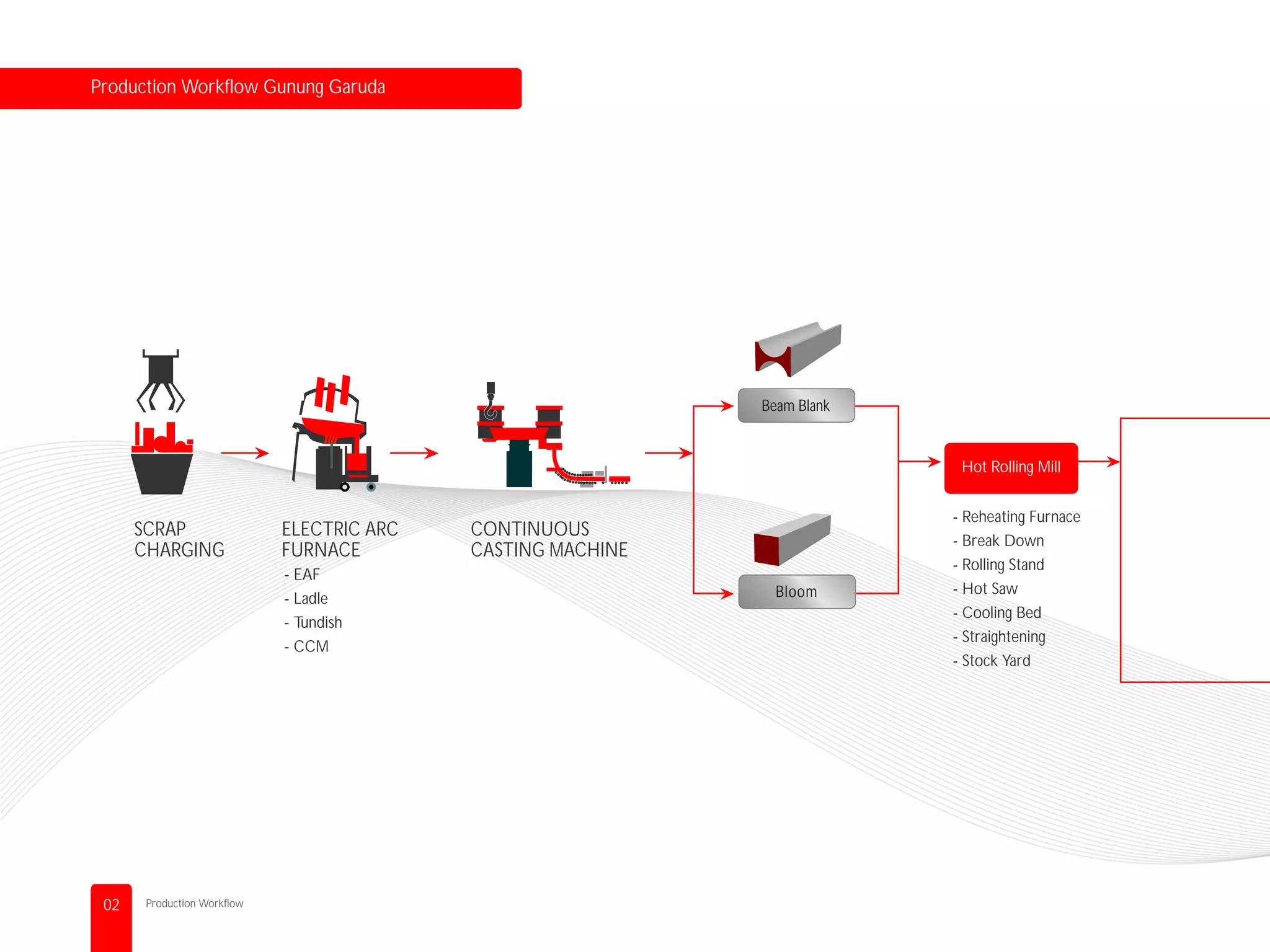 Production Workflow Gunung Garuda

SCRAP CHARGING

ELECTRIC ARC FURNACE
- EAF
- Ladle
- Tundish
- CCM

CONTINUOUS CASTING MACHINE

Beam Blank

Bloom

Hot Rolling Mill
- Reheating Furnace
- Break Down
- Rolling Stand
- Hot Saw
- Cooling Bed
- Straightening
- Stock Yard

02 Production Workflow