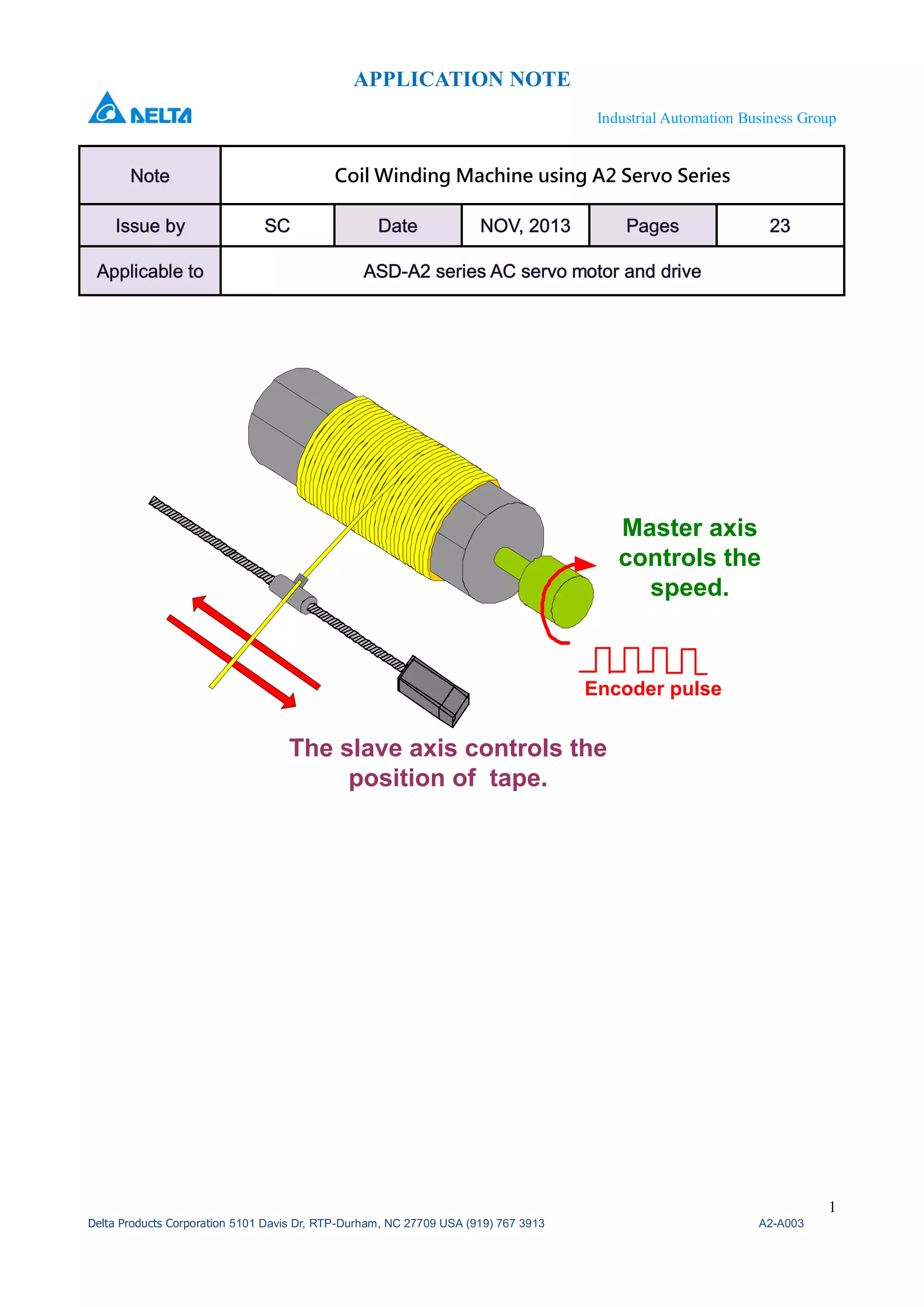 APPLICATION NOTE

DELTA

Industrial Automation Business Group

| Note | Coil Winding Machine using A2 Servo Series | | | | |
|---|---|---|---|---|---|
| Issue by | SC | Date | NOV, 2013 | Pages | 23 |
| Applicable to | ASD-A2 series AC servo motor and drive | | | | |

Master axis controls the speed.

Encoder pulse

The slave axis controls the position of tape.

1

Delta Products Corporation 5101 Davis Dr, RTP-Durham, NC 27709 USA (919) 767 3913

A2-A003