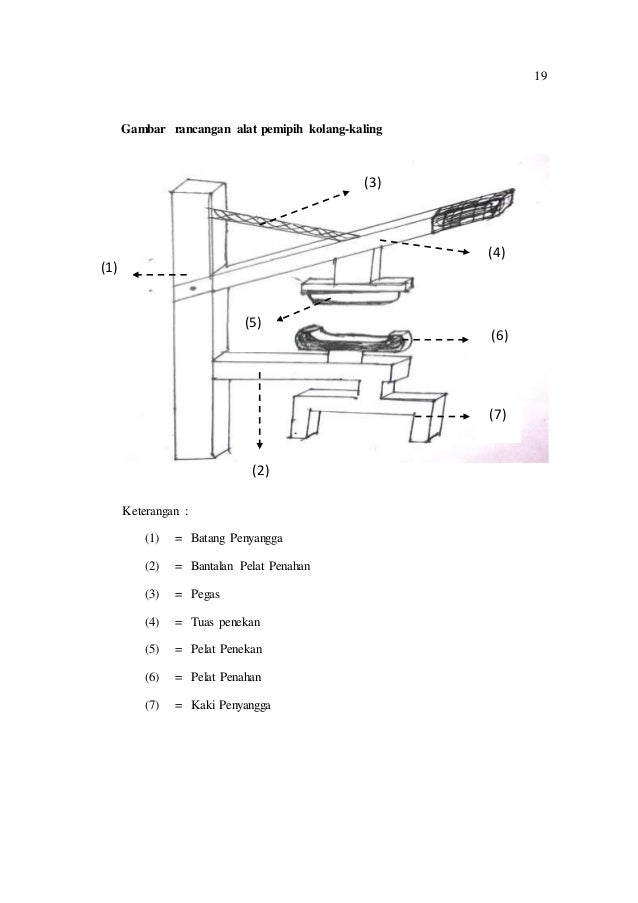 19

Gambar rancangan alat pemipih kolang-kaling

(3)

(4)

(1)

(5)

(6)

(7)

(2)

Keterangan :

(1) = Batang Penyangga

(2) = Bantalan Pelat Penahan

(3) = Pegas

(4) = Tuas penekan

(5) = Pelat Penekan

(6) = Pelat Penahan

(7) = Kaki Penyangga