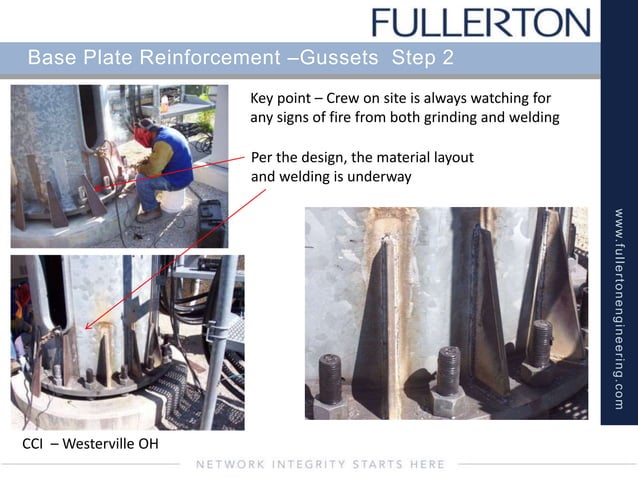 FULLERTON

Base Plate Reinforcement –Gussets Step 2

Key point – Crew on site is always watching for any signs of fire from both grinding and welding

Per the design, the material layout and welding is underway

www.fullertonengineering.com

CCI – Westerville OH

NETWORK INTEGRITY STARTS HERE