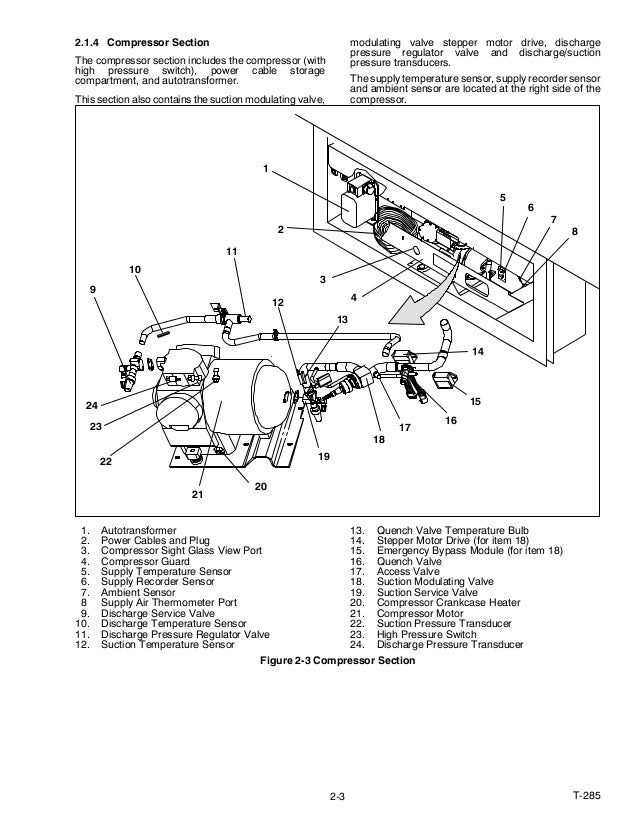 2.1.4 Compressor Section

The compressor section includes the compressor (with high pressure switch), power cable storage compartment, and autotransformer.

This section also contains the suction modulating valve, modulating valve stepper motor drive, discharge pressure regulator valve and discharge/suction pressure transducers.

The supply temperature sensor, supply recorder sensor and ambient sensor are located at the right side of the compressor.

1
2
3
4
5
6
7
8
9
10
11
12
13
14
15
16
17
18
19
20
21
22
23
24

1. Autotransformer
2. Power Cables and Plug
3. Compressor Sight Glass View Port
4. Compressor Guard
5. Supply Temperature Sensor
6. Supply Recorder Sensor
7. Ambient Sensor
8 Supply Air Thermometer Port
9. Discharge Service Valve
10. Discharge Temperature Sensor
11. Discharge Pressure Regulator Valve
12. Suction Temperature Sensor
13. Quench Valve Temperature Bulb
14. Stepper Motor Drive (for item 18)
15. Emergency Bypass Module (for item 18)
16. Quench Valve
17. Access Valve
18. Suction Modulating Valve
19. Suction Service Valve
20. Compressor Crankcase Heater
21. Compressor Motor
22. Suction Pressure Transducer
23. High Pressure Switch
24. Discharge Pressure Transducer

Figure 2-3 Compressor Section

2-3

T-285