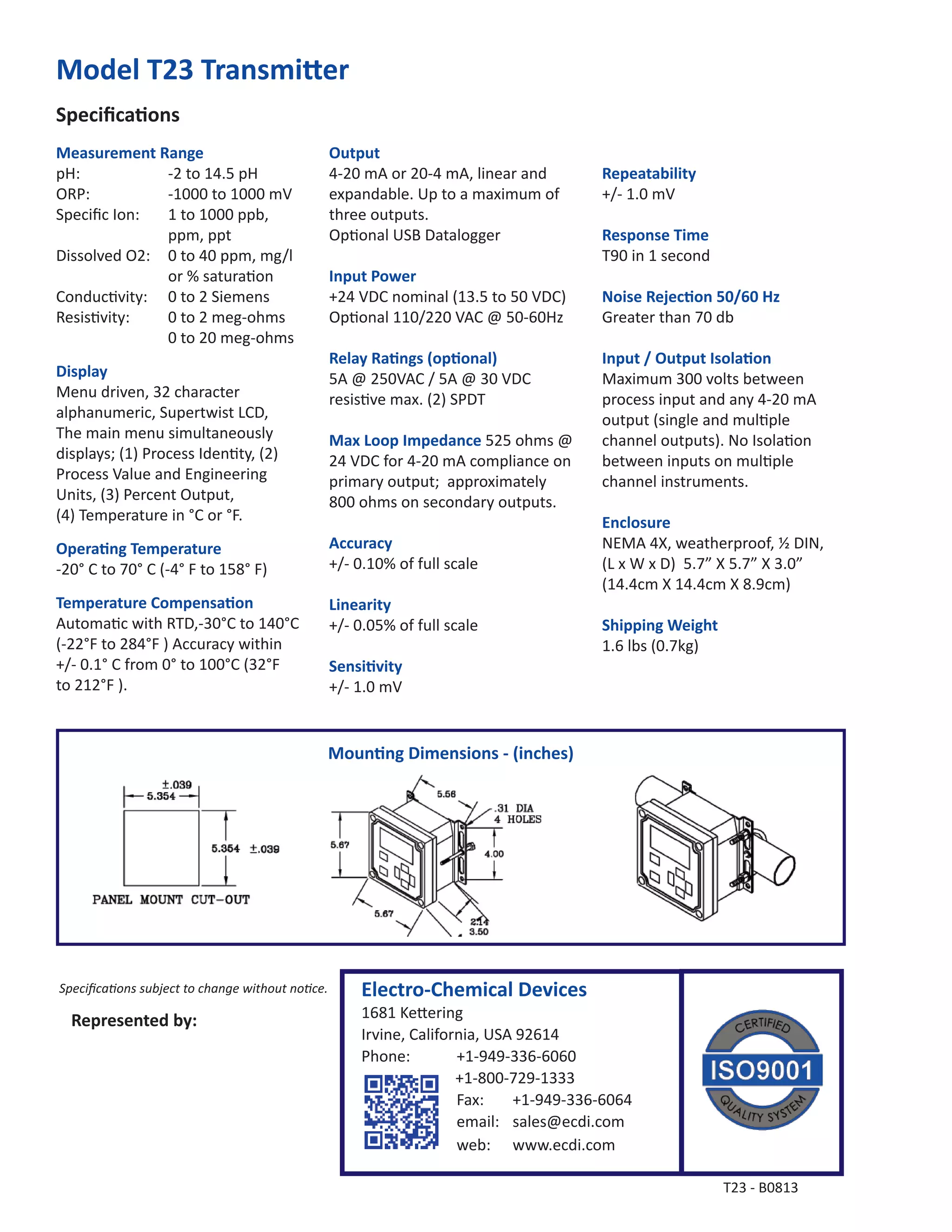 Model T23 Transmitter

Specifications

Measurement Range
pH: -2 to 14.5 pH
ORP: -1000 to 1000 mV
Specific Ion: 1 to 1000 ppb, ppm, ppt
Dissolved O2: 0 to 40 ppm, mg/l or % saturation
Conductivity: 0 to 2 Siemens
Resistivity: 0 to 2 meg-ohms
0 to 20 meg-ohms

Display
Menu driven, 32 character alphanumeric, Supertwist LCD, The main menu simultaneously displays; (1) Process Identity, (2) Process Value and Engineering Units, (3) Percent Output, (4) Temperature in °C or °F.

Operating Temperature
-20° C to 70° C (-4° F to 158° F)

Temperature Compensation
Automatic with RTD,-30°C to 140°C (-22°F to 284°F ) Accuracy within +/- 0.1° C from 0° to 100°C (32°F to 212°F ).

Output
4-20 mA or 20-4 mA, linear and expandable. Up to a maximum of three outputs.
Optional USB Datalogger

Input Power
+24 VDC nominal (13.5 to 50 VDC)
Optional 110/220 VAC @ 50-60Hz

Relay Ratings (optional)
5A @ 250VAC / 5A @ 30 VDC resistive max. (2) SPDT

Max Loop Impedance 525 ohms @ 24 VDC for 4-20 mA compliance on primary output; approximately 800 ohms on secondary outputs.

Accuracy
+/- 0.10% of full scale

Linearity
+/- 0.05% of full scale

Sensitivity
+/- 1.0 mV

Repeatability
+/- 1.0 mV

Response Time
T90 in 1 second

Noise Rejection 50/60 Hz
Greater than 70 db

Input / Output Isolation
Maximum 300 volts between process input and any 4-20 mA output (single and multiple channel outputs). No Isolation between inputs on multiple channel instruments.

Enclosure
NEMA 4X, weatherproof, ½ DIN, (L x W x D) 5.7” X 5.7” X 3.0” (14.4cm X 14.4cm X 8.9cm)

Shipping Weight
1.6 lbs (0.7kg)

Mounting Dimensions - (inches)

±.039
5.354
5.354 ±.039
PANEL MOUNT CUT-OUT

5.56
.31 DIA
4 HOLES
5.67
4.00
5.67
2.14
3.50

Specifications subject to change without notice.

Represented by:

Electro-Chemical Devices
1681 Kettering
Irvine, California, USA 92614
Phone: +1-949-336-6060
+1-800-729-1333
Fax: +1-949-336-6064
email: sales@ecdi.com
web: www.ecdi.com

CERTIFIED
ISO9001
QUALITY SYSTEM

T23 - B0813