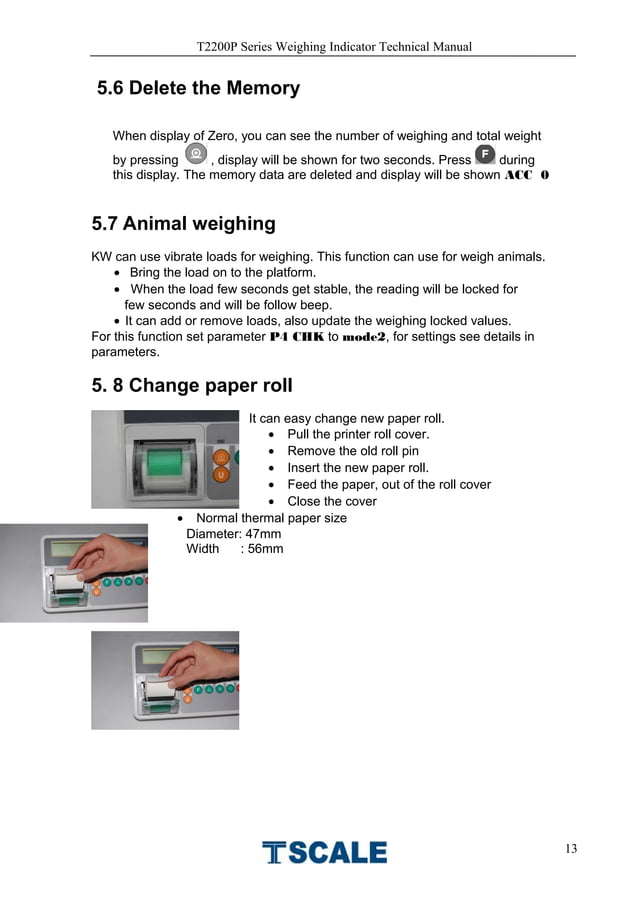 T2200P Series Weighing Indicator Technical Manual

5.6 Delete the Memory

When display of Zero, you can see the number of weighing and total weight by pressing , display will be shown for two seconds. Press F during this display. The memory data are deleted and display will be shown ACC 0

5.7 Animal weighing

KW can use vibrate loads for weighing. This function can use for weigh animals.
• Bring the load on to the platform.
• When the load few seconds get stable, the reading will be locked for few seconds and will be follow beep.
• It can add or remove loads, also update the weighing locked values.
For this function set parameter P4 CHK to mode2, for settings see details in parameters.

5. 8 Change paper roll

It can easy change new paper roll.
• Pull the printer roll cover.
• Remove the old roll pin
• Insert the new paper roll.
• Feed the paper, out of the roll cover
• Close the cover
• Normal thermal paper size
Diameter: 47mm
Width : 56mm

TSCALE

13