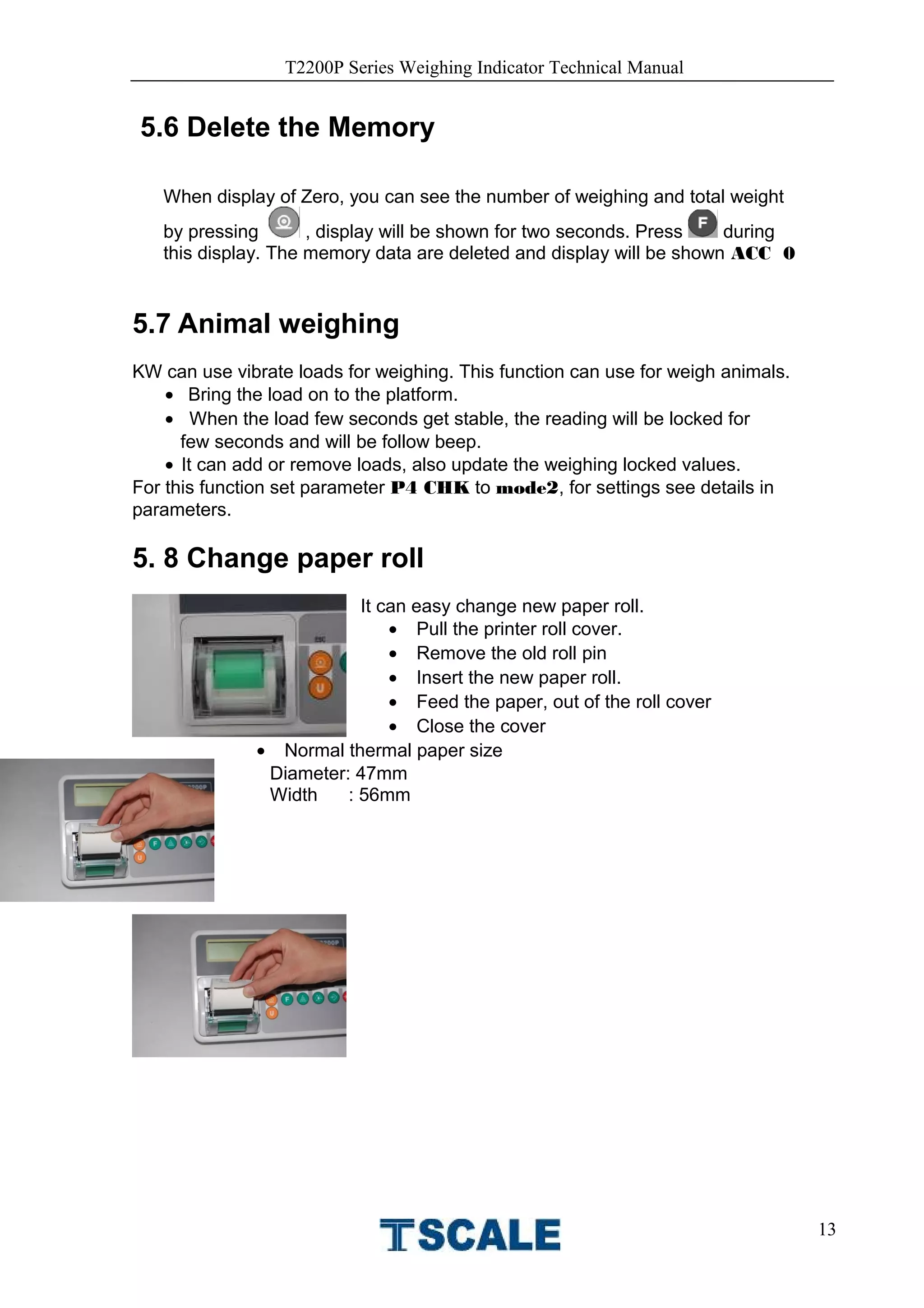 T2200P Series Weighing Indicator Technical Manual

5.6 Delete the Memory

When display of Zero, you can see the number of weighing and total weight by pressing , display will be shown for two seconds. Press F during this display. The memory data are deleted and display will be shown ACC 0

5.7 Animal weighing

KW can use vibrate loads for weighing. This function can use for weigh animals.
• Bring the load on to the platform.
• When the load few seconds get stable, the reading will be locked for few seconds and will be follow beep.
• It can add or remove loads, also update the weighing locked values.
For this function set parameter P4 CHK to mode2, for settings see details in parameters.

5. 8 Change paper roll

It can easy change new paper roll.
• Pull the printer roll cover.
• Remove the old roll pin
• Insert the new paper roll.
• Feed the paper, out of the roll cover
• Close the cover
• Normal thermal paper size
Diameter: 47mm
Width : 56mm

TSCALE

13