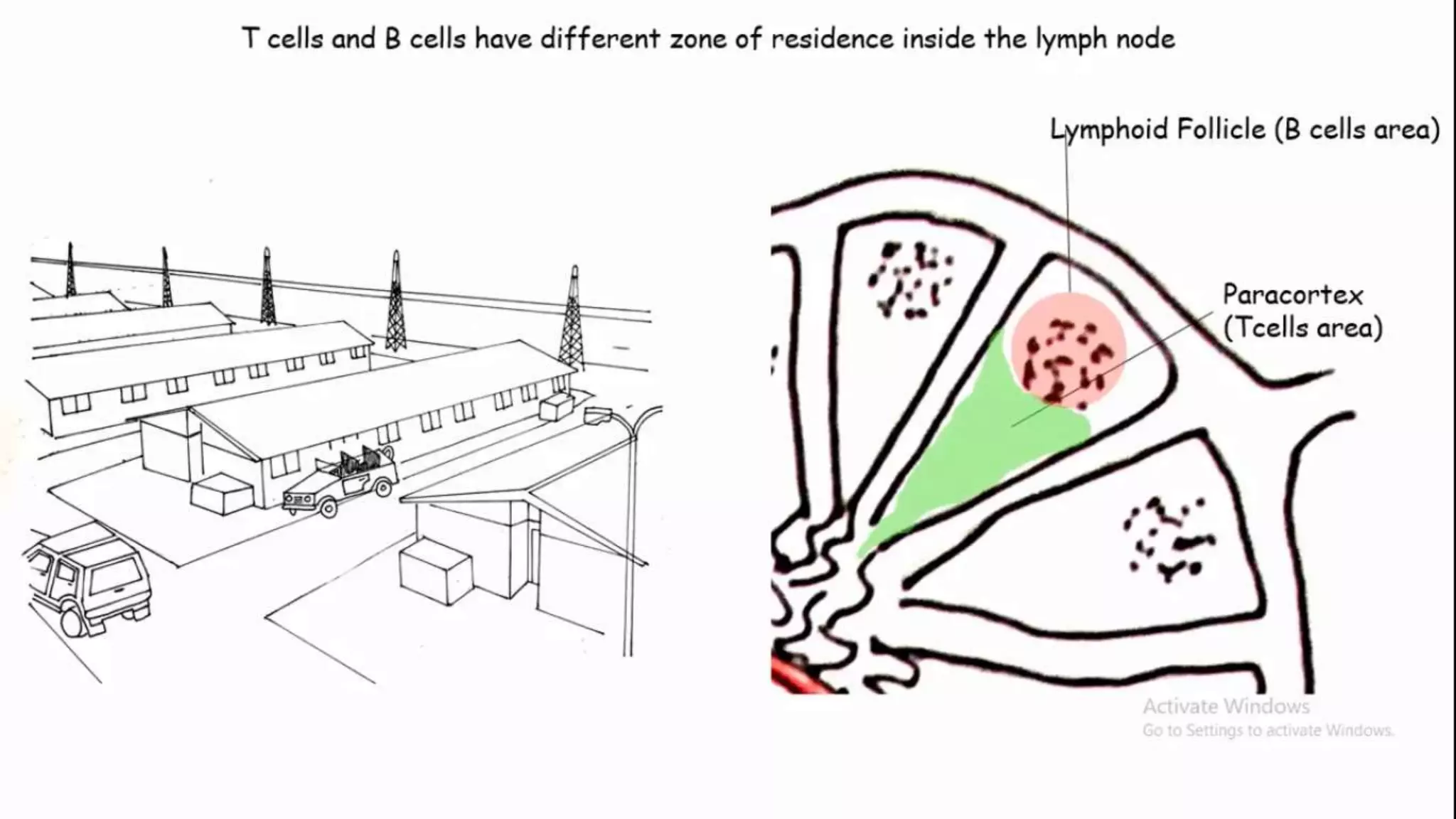 T cells and B cells have different zone of residence inside the lymph node

Lymphoid Follicle (B cells area)

Paracortex (Tcells area)

Activate Windows
Go to Settings to activate Windows.