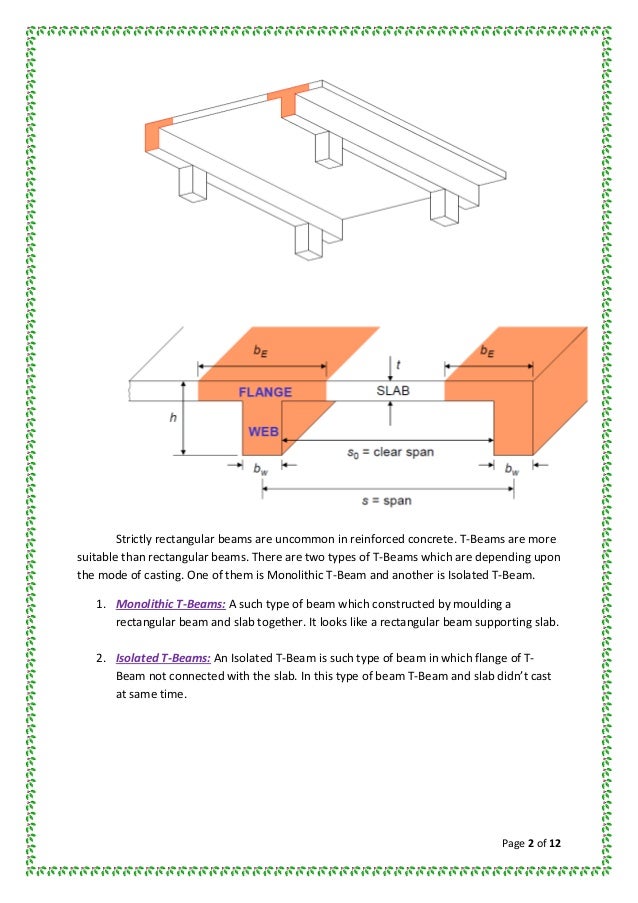 $b_E$

$t$

$b_E$

FLANGE

SLAB

$h$

WEB

$s_0$ = clear span

$b_w$

$b_w$

$s$ = span

Strictly rectangular beams are uncommon in reinforced concrete. T-Beams are more suitable than rectangular beams. There are two types of T-Beams which are depending upon the mode of casting. One of them is Monolithic T-Beam and another is Isolated T-Beam.

1. Monolithic T-Beams: A such type of beam which constructed by moulding a rectangular beam and slab together. It looks like a rectangular beam supporting slab.

2. Isolated T-Beams: An Isolated T-Beam is such type of beam in which flange of T-Beam not connected with the slab. In this type of beam T-Beam and slab didn't cast at same time.

Page 2 of 12