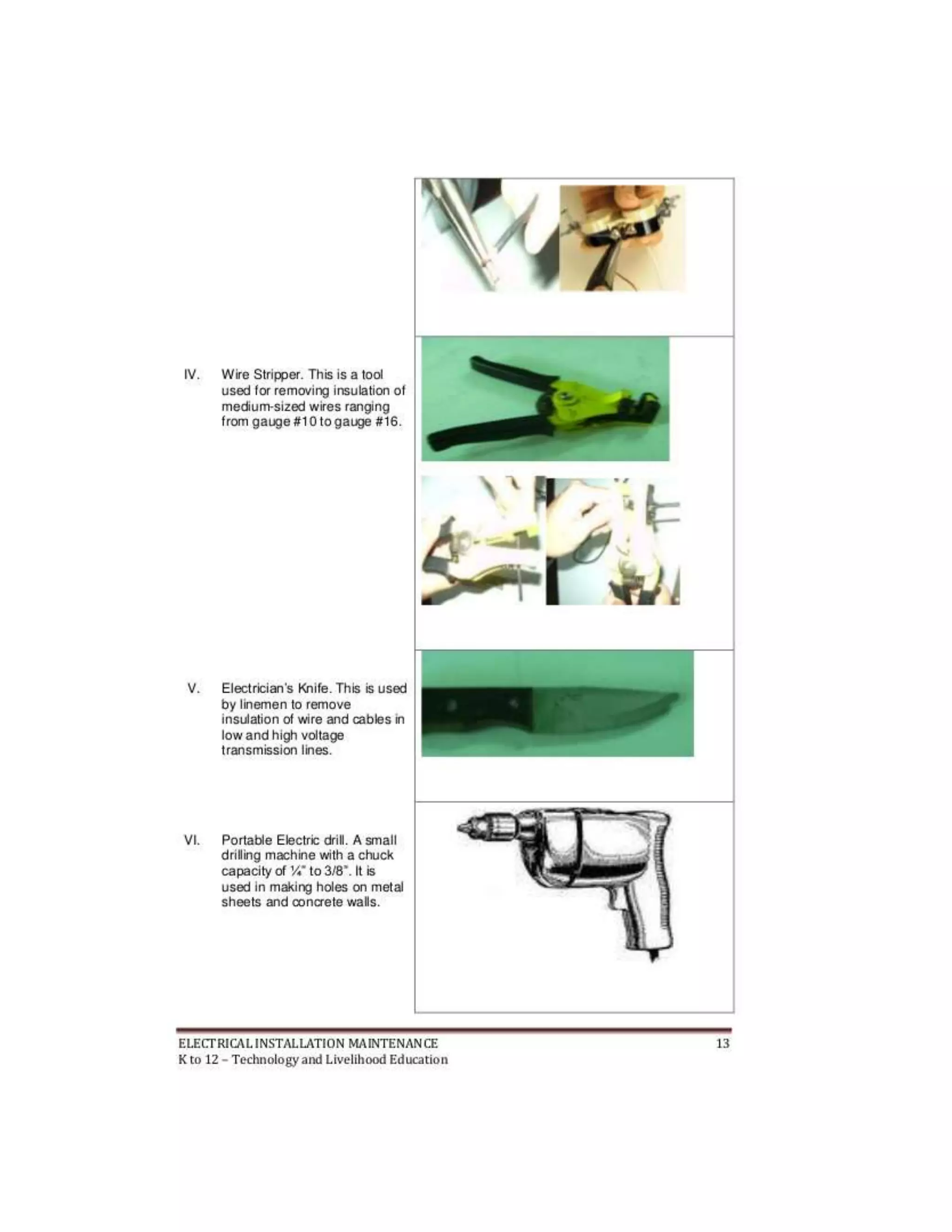 IV. Wire Stripper. This is a tool used for removing insulation of medium-sized wires ranging from gauge #10 to gauge #16.

V. Electrician's Knife. This is used by linemen to remove insulation of wire and cables in low and high voltage transmission lines.

VI. Portable Electric drill. A small drilling machine with a chuck capacity of ¼" to 3/8". It is used in making holes on metal sheets and concrete walls.

ELECTRICAL INSTALLATION MAINTENANCE
K to 12 – Technology and Livelihood Education

13