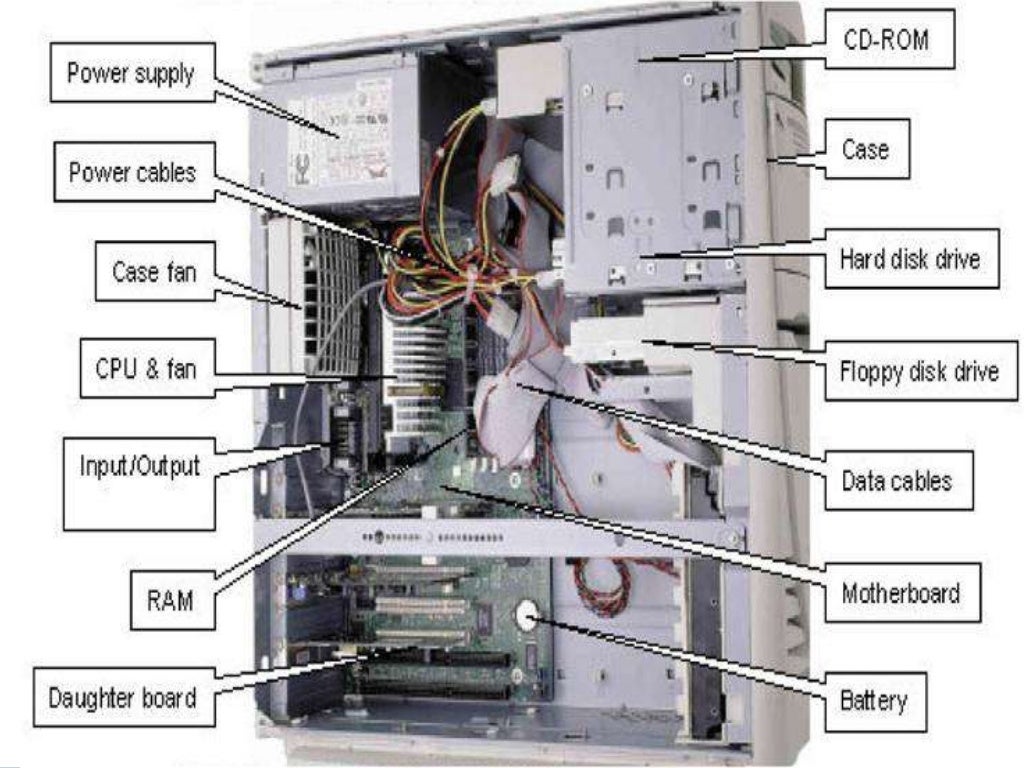 Power supply

Power cables

Case fan

CPU & fan

Input/Output

RAM

Daughter board

CD-ROM

Case

Hard disk drive

Floppy disk drive

Data cables

Motherboard

Battery