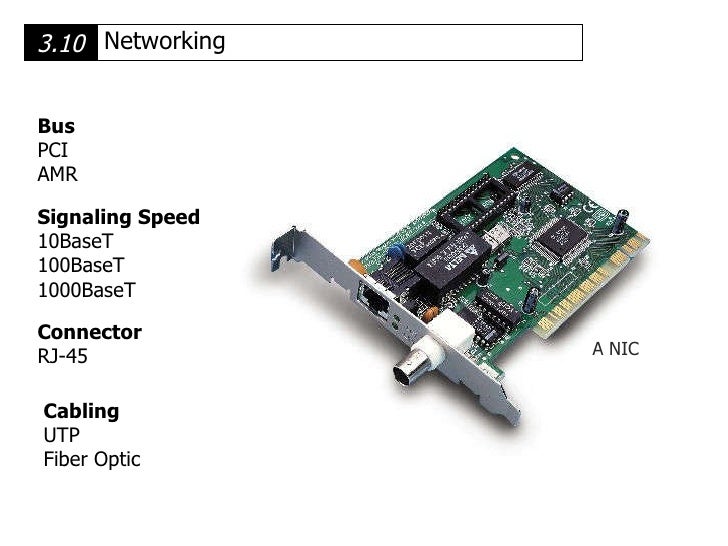 3.10 Networking

**Bus**
PCI
AMR

**Signaling Speed**
10BaseT
100BaseT
1000BaseT

**Connector**
RJ-45

**Cabling**
UTP
Fiber Optic

DELTA

A NIC