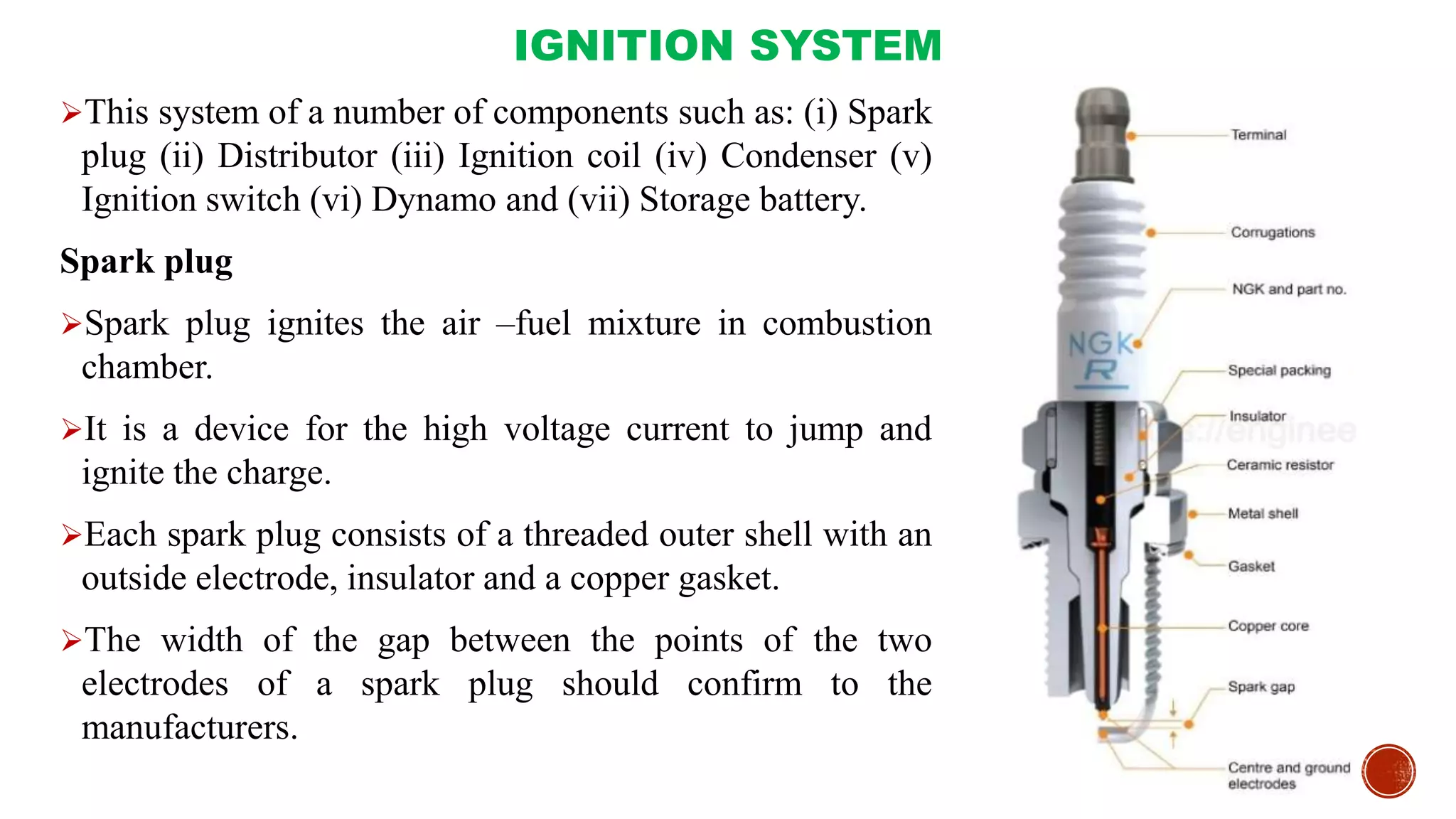 IGNITION SYSTEM

➢This system of a number of components such as: (i) Spark plug (ii) Distributor (iii) Ignition coil (iv) Condenser (v) Ignition switch (vi) Dynamo and (vii) Storage battery.

Spark plug

➢Spark plug ignites the air –fuel mixture in combustion chamber.

➢It is a device for the high voltage current to jump and ignite the charge.

➢Each spark plug consists of a threaded outer shell with an outside electrode, insulator and a copper gasket.

➢The width of the gap between the points of the two electrodes of a spark plug should confirm to the manufacturers.

Terminal

Corrugations

NGK and part no.

NGK R

Special packing

Insulator

s://enginee

Ceramic resistor

Metal shell

Gasket

Copper core

Spark gap

Centre and ground electrodes