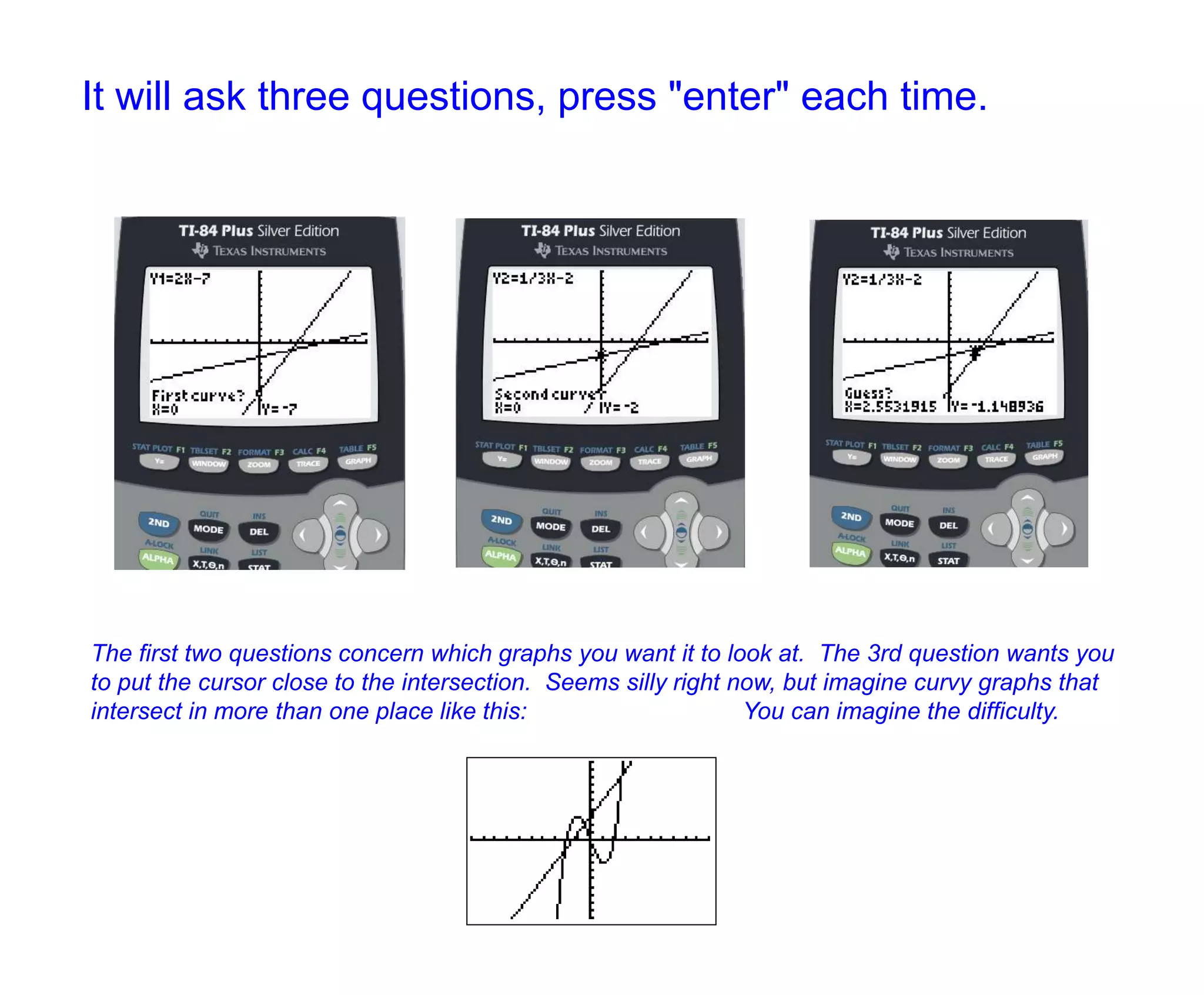 It will ask three questions, press "enter" each time.

TI-84 Plus Silver Edition
TEXAS INSTRUMENTS
Y1=2X-7
First curve?
X=0 Y=-7
STAT PLOT F1 TBLSET F2 FORMAT F3 CALC F4 TABLE F5
Y= WINDOW ZOOM TRACE GRAPH
QUIT INS
2ND MODE DEL
A-LOCK LINK LIST
ALPHA X,T,Θ,n STAT

TI-84 Plus Silver Edition
TEXAS INSTRUMENTS
Y2=1/3X-2
Second curve?
X=0 Y=-2
STAT PLOT F1 TBLSET F2 FORMAT F3 CALC F4 TABLE F5
Y= WINDOW ZOOM TRACE GRAPH
QUIT INS
2ND MODE DEL
A-LOCK LINK LIST
ALPHA X,T,Θ,n STAT

TI-84 Plus Silver Edition
TEXAS INSTRUMENTS
Y2=1/3X-2
Guess?
X=2.5531915 Y=-1.148936
STAT PLOT F1 TBLSET F2 FORMAT F3 CALC F4 TABLE F5
Y= WINDOW ZOOM TRACE GRAPH
QUIT INS
2ND MODE DEL
A-LOCK LINK LIST
ALPHA X,T,Θ,n STAT

The first two questions concern which graphs you want it to look at. The 3rd question wants you to put the cursor close to the intersection. Seems silly right now, but imagine curvy graphs that intersect in more than one place like this: You can imagine the difficulty.