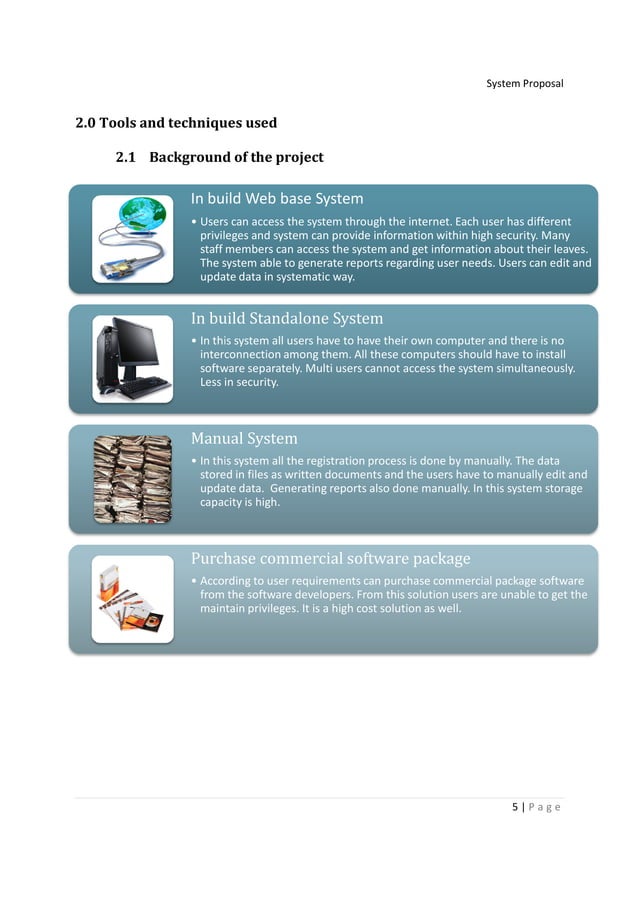 System Proposal

2.0 Tools and techniques used

2.1 Background of the project

In build Web base System

• Users can access the system through the internet. Each user has different privileges and system can provide information within high security. Many staff members can access the system and get information about their leaves. The system able to generate reports regarding user needs. Users can edit and update data in systematic way.

In build Standalone System

• In this system all users have to have their own computer and there is no interconnection among them. All these computers should have to install software separately. Multi users cannot access the system simultaneously. Less in security.

Manual System

• In this system all the registration process is done by manually. The data stored in files as written documents and the users have to manually edit and update data. Generating reports also done manually. In this system storage capacity is high.

Purchase commercial software package

• According to user requirements can purchase commercial package software from the software developers. From this solution users are unable to get the maintain privileges. It is a high cost solution as well.

5 | P a g e