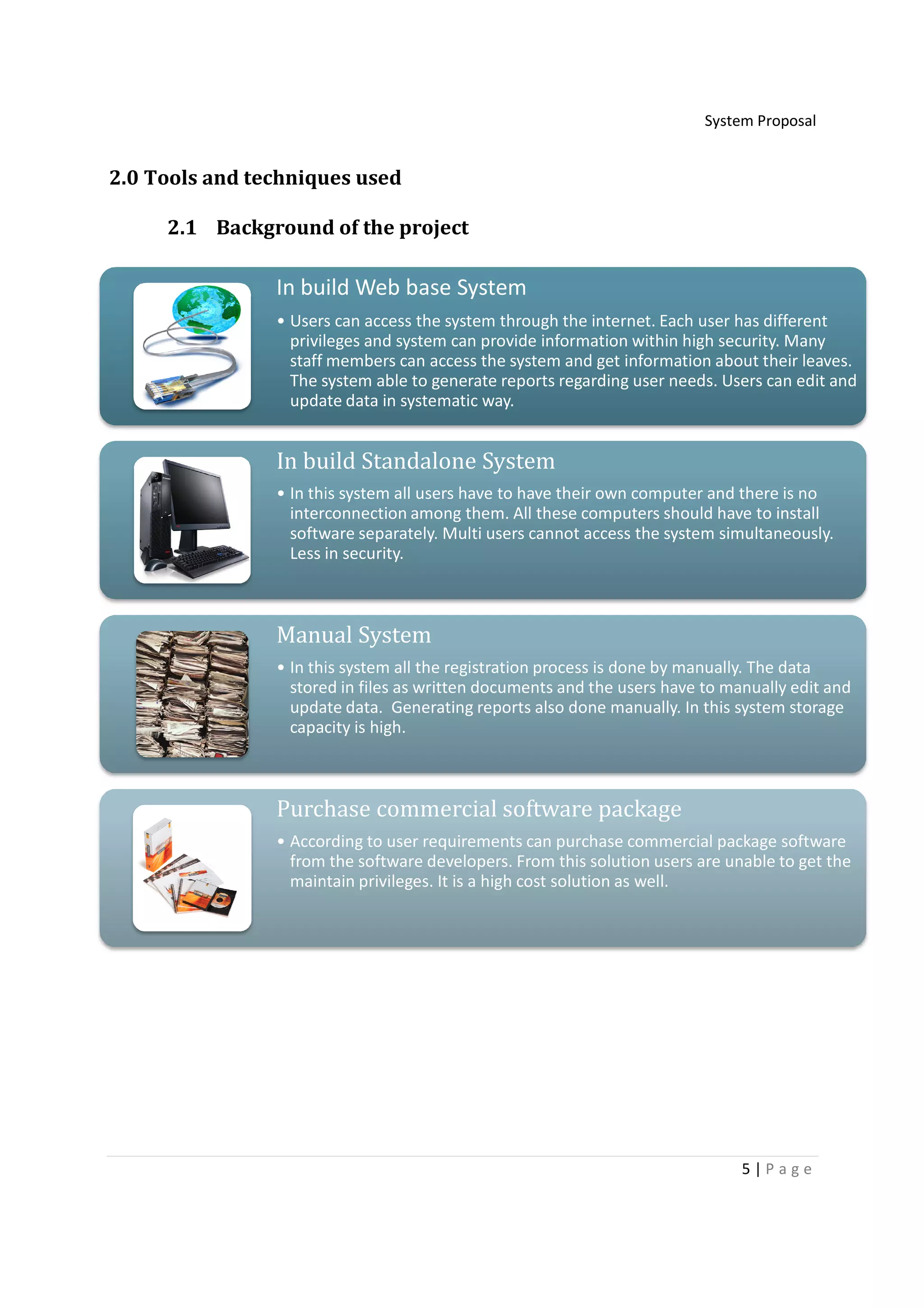 System Proposal

2.0 Tools and techniques used

2.1 Background of the project

In build Web base System

• Users can access the system through the internet. Each user has different privileges and system can provide information within high security. Many staff members can access the system and get information about their leaves. The system able to generate reports regarding user needs. Users can edit and update data in systematic way.

In build Standalone System

• In this system all users have to have their own computer and there is no interconnection among them. All these computers should have to install software separately. Multi users cannot access the system simultaneously. Less in security.

Manual System

• In this system all the registration process is done by manually. The data stored in files as written documents and the users have to manually edit and update data. Generating reports also done manually. In this system storage capacity is high.

Purchase commercial software package

• According to user requirements can purchase commercial package software from the software developers. From this solution users are unable to get the maintain privileges. It is a high cost solution as well.

5 | Page