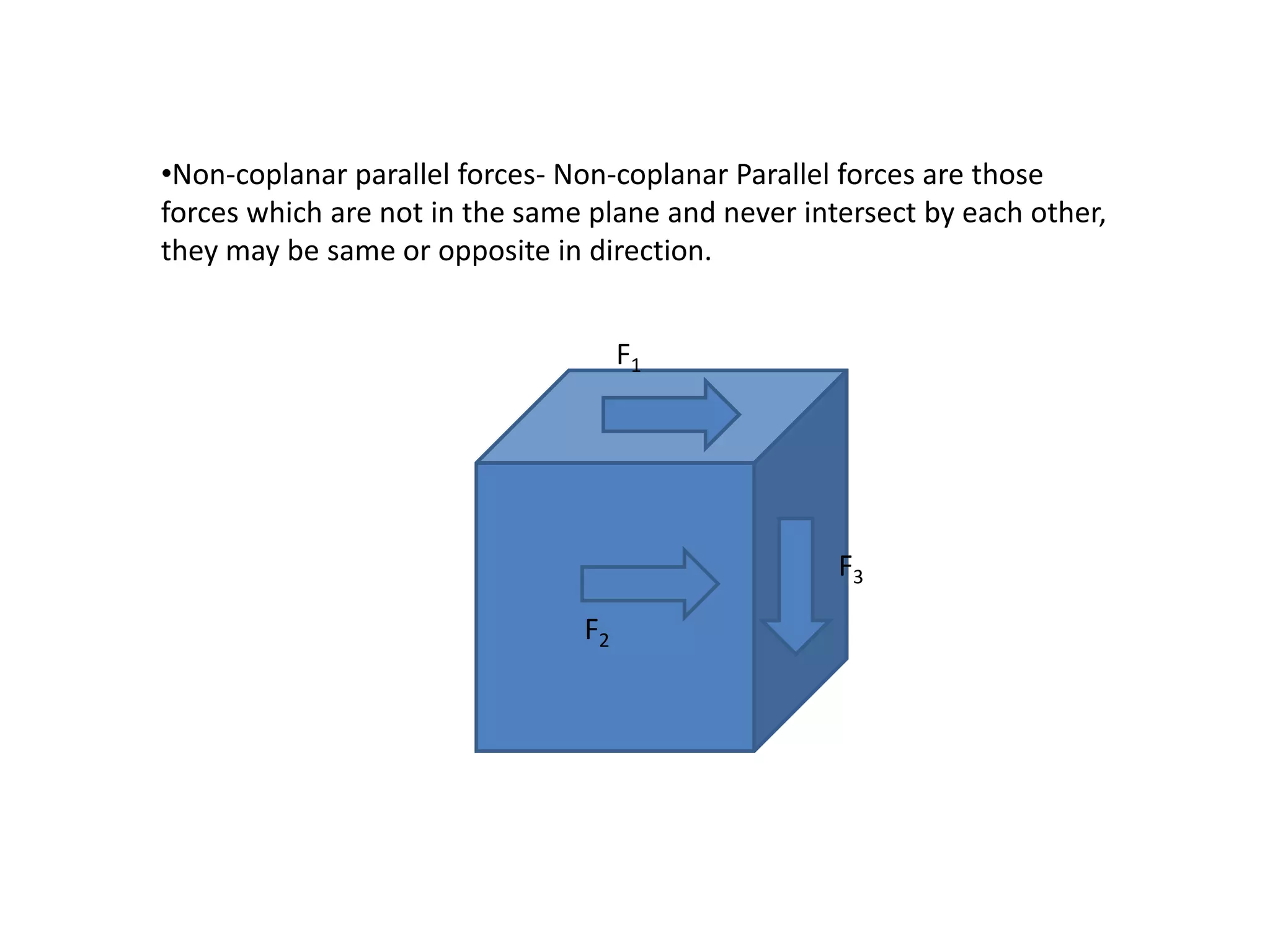 •Non-coplanar parallel forces- Non-coplanar Parallel forces are those forces which are not in the same plane and never intersect by each other, they may be same or opposite in direction.

$F_1$

$F_3$

$F_2$