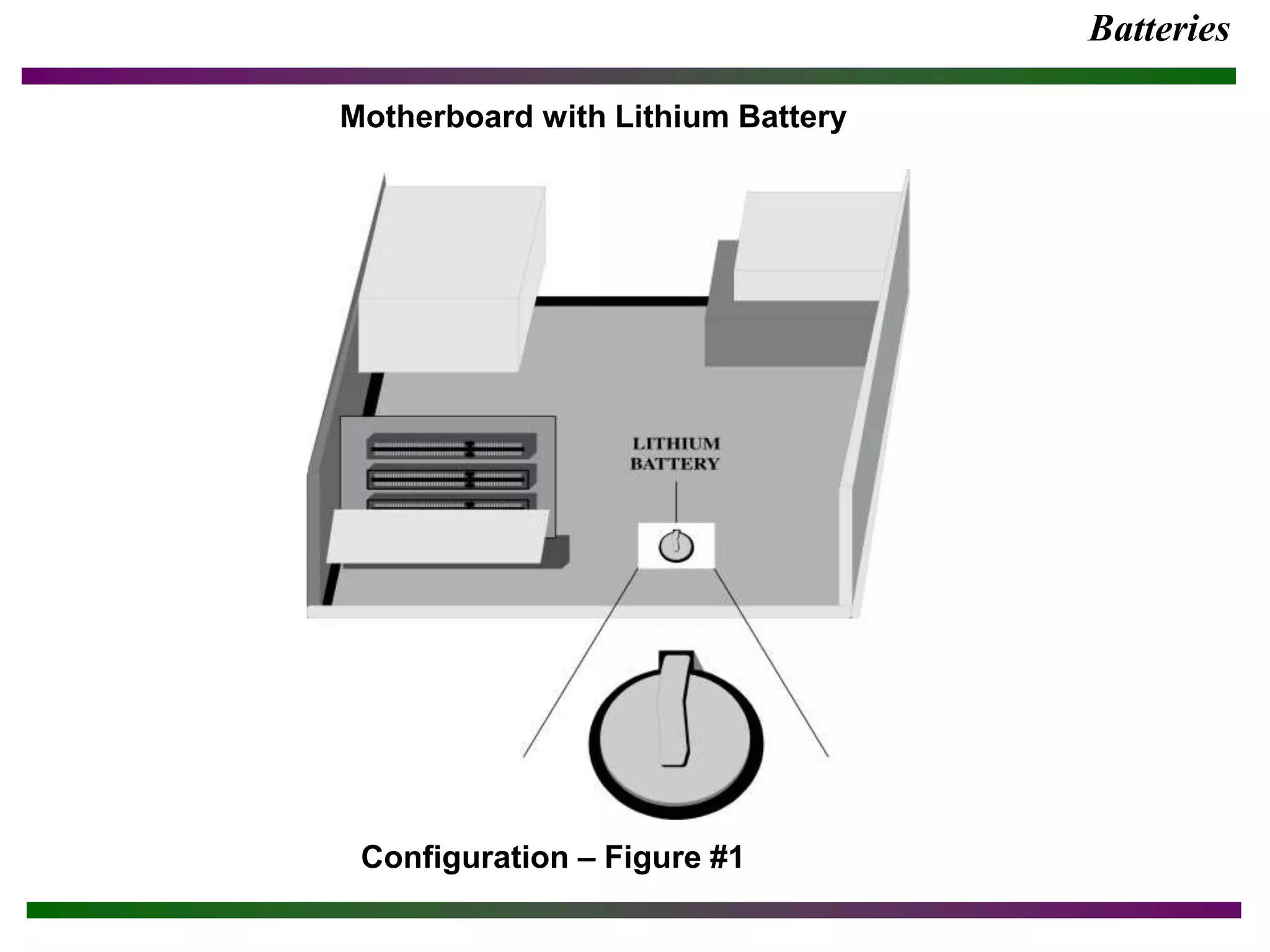 Batteries

Motherboard with Lithium Battery

LITHIUM BATTERY

Configuration – Figure #1