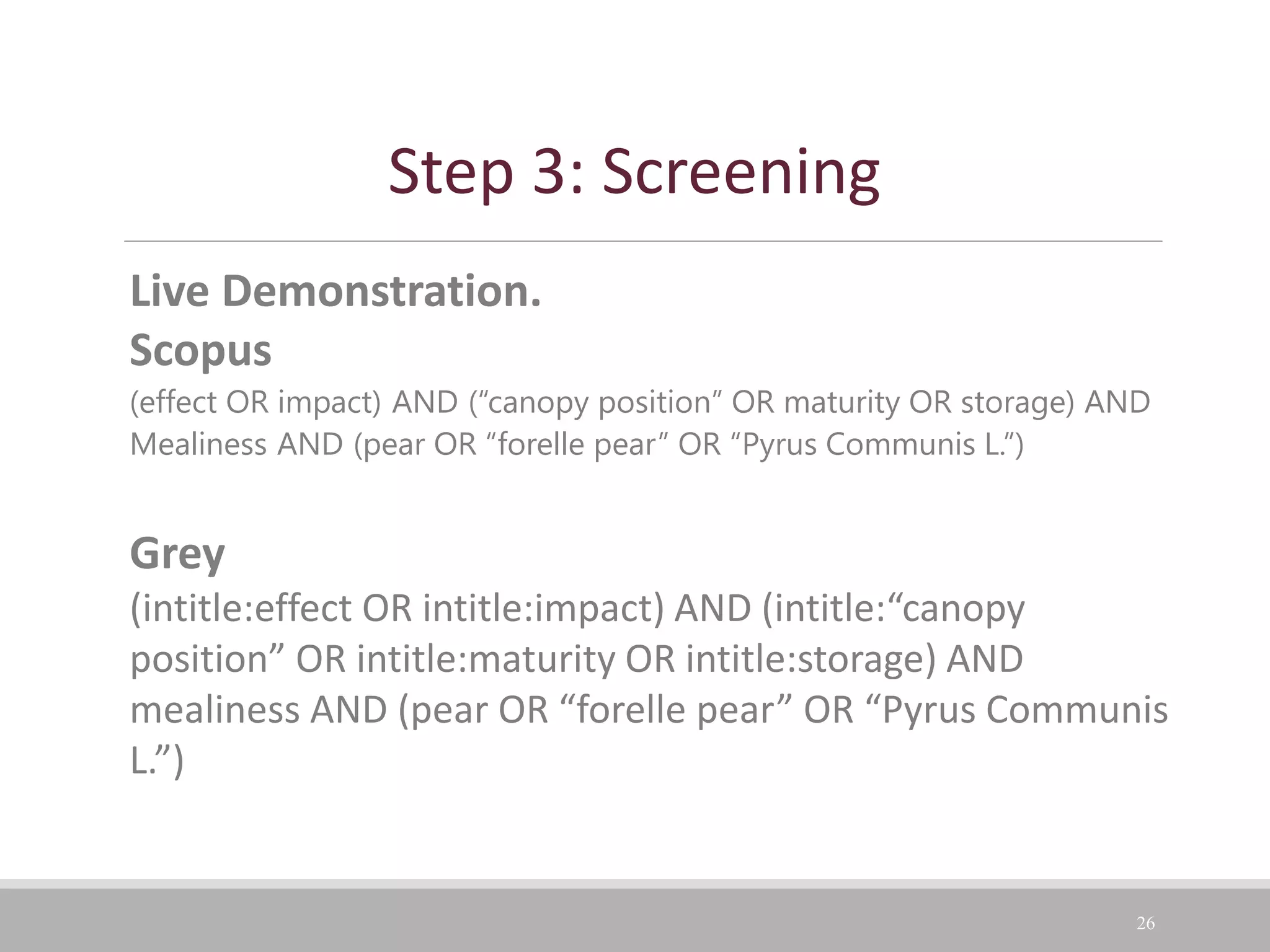 Step 3: Screening

Live Demonstration.

Scopus

(effect OR impact) AND (“canopy position” OR maturity OR storage) AND Mealiness AND (pear OR “forelle pear” OR “Pyrus Communis L.”)

Grey

(intitle:effect OR intitle:impact) AND (intitle:“canopy position” OR intitle:maturity OR intitle:storage) AND mealiness AND (pear OR “forelle pear” OR “Pyrus Communis L.”)

26