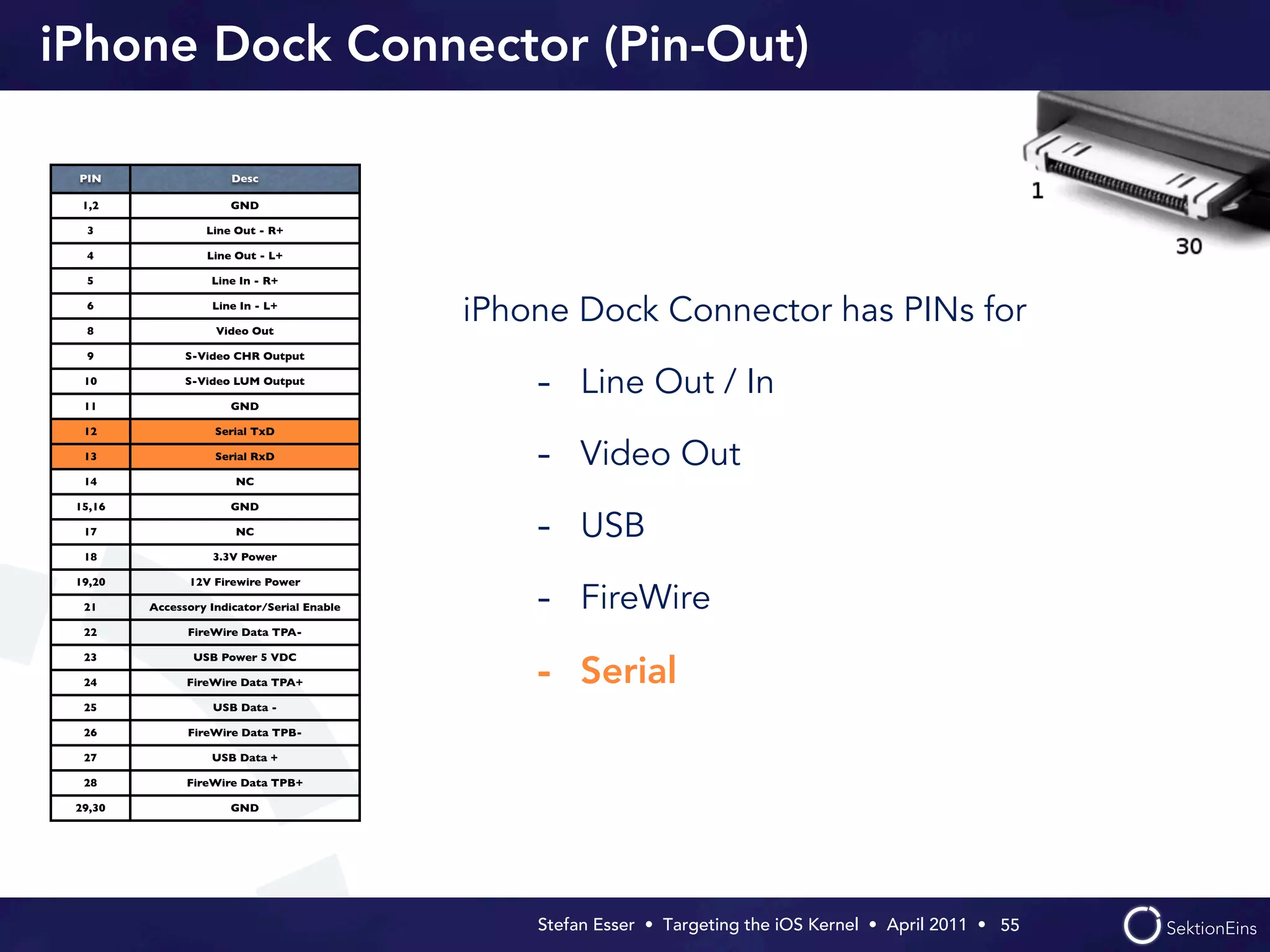 iPhone Dock Connector (Pin-Out)

| PIN | Desc |
|---|---|
| 1,2 | GND |
| 3 | Line Out - R+ |
| 4 | Line Out - L+ |
| 5 | Line In - R+ |
| 6 | Line In - L+ |
| 8 | Video Out |
| 9 | S-Video CHR Output |
| 10 | S-Video LUM Output |
| 11 | GND |
| 12 | Serial TxD |
| 13 | Serial RxD |
| 14 | NC |
| 15,16 | GND |
| 17 | NC |
| 18 | 3.3V Power |
| 19,20 | 12V Firewire Power |
| 21 | Accessory Indicator/Serial Enable |
| 22 | FireWire Data TPA- |
| 23 | USB Power 5 VDC |
| 24 | FireWire Data TPA+ |
| 25 | USB Data - |
| 26 | FireWire Data TPB- |
| 27 | USB Data + |
| 28 | FireWire Data TPB+ |
| 29,30 | GND |

1

30

iPhone Dock Connector has PINs for

- Line Out / In
- Video Out
- USB
- FireWire
- Serial

Stefan Esser • Targeting the iOS Kernel • April 2011 • 55

SektionEins