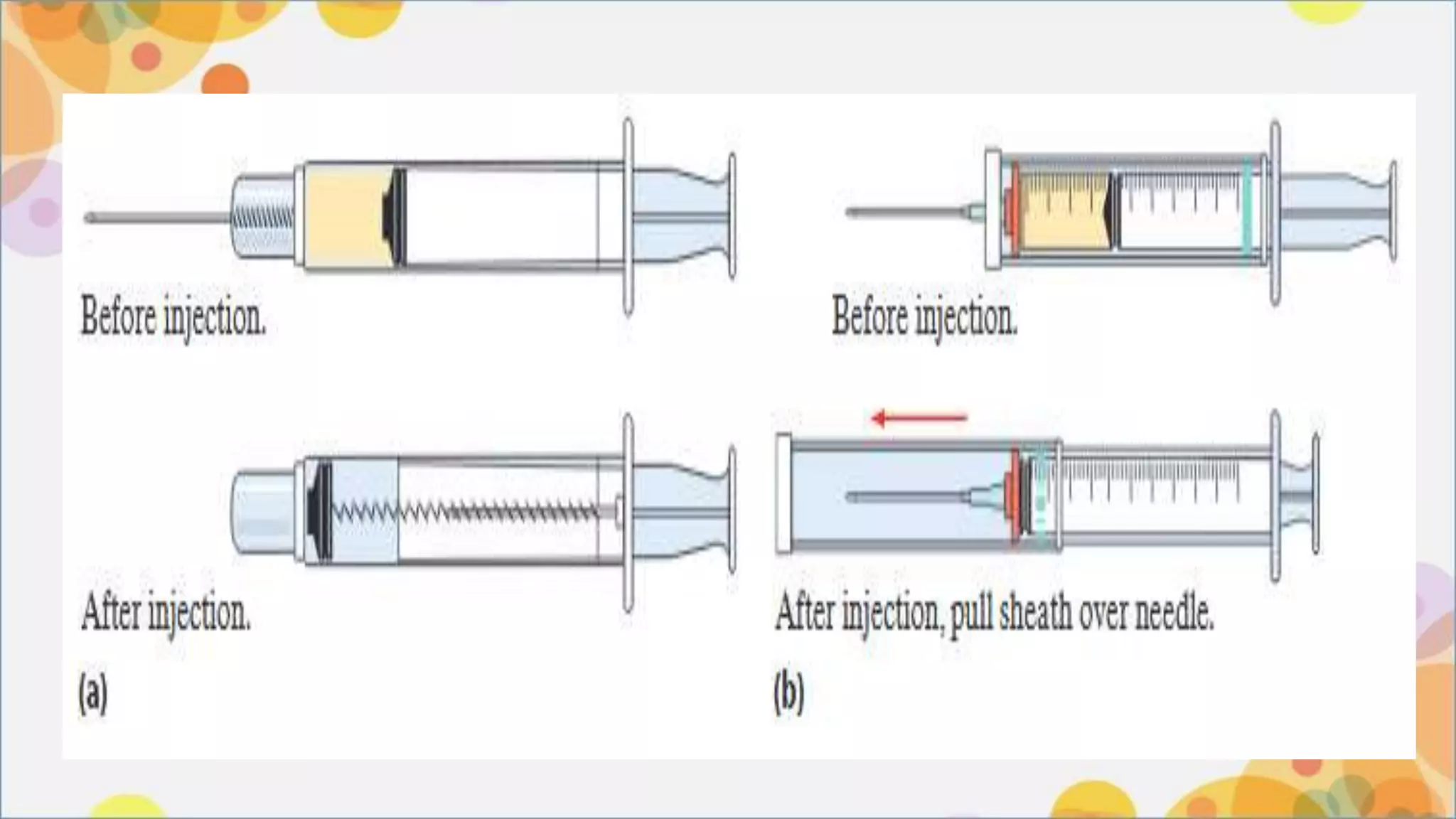 Before injection.

After injection.

(a)

Before injection.

After injection, pull sheath over needle.

(b)