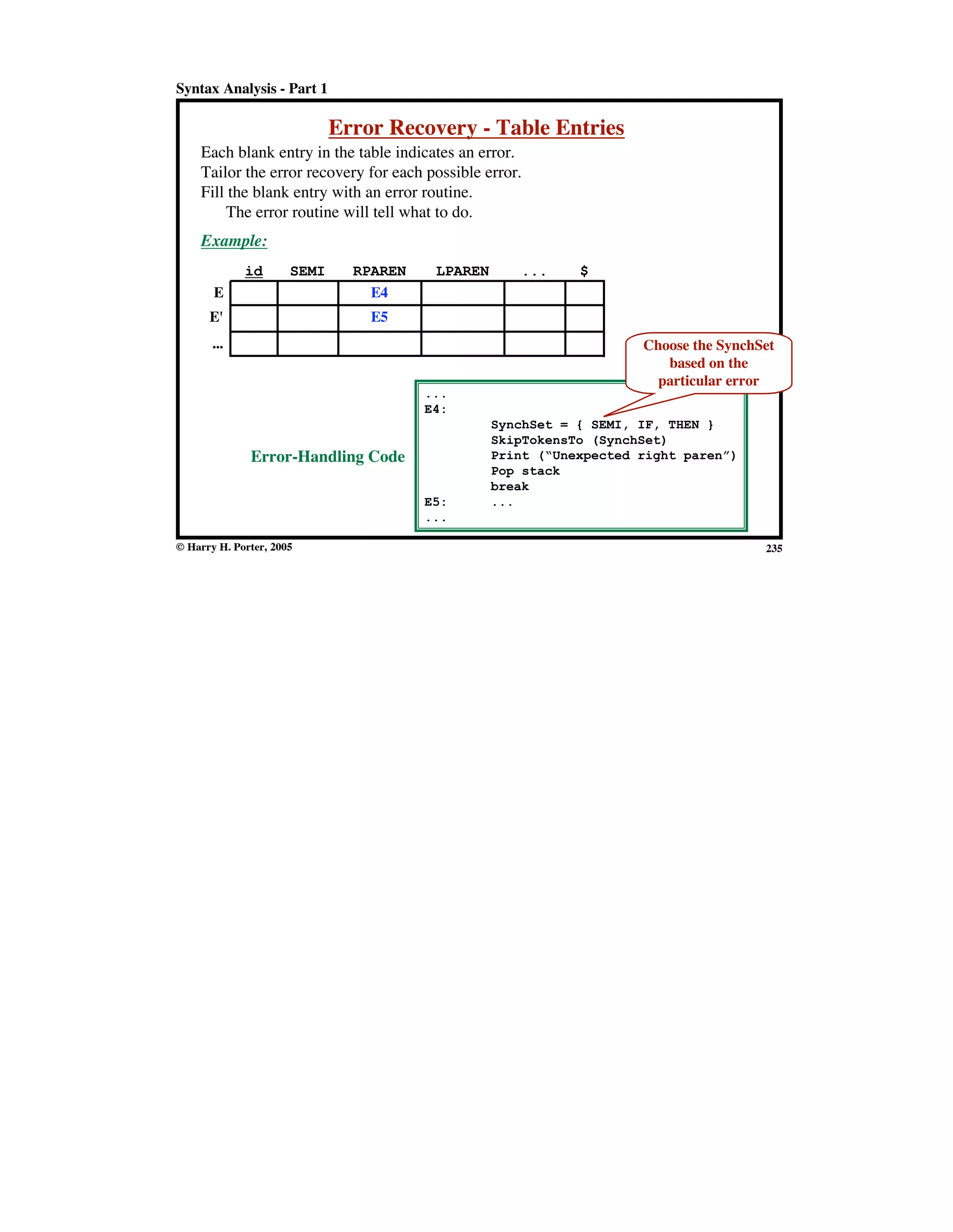 Syntax Analysis - Part 1

Error Recovery - Table Entries

Each blank entry in the table indicates an error.
Tailor the error recovery for each possible error.
Fill the blank entry with an error routine.
The error routine will tell what to do.

Example:

| | id | SEMI | RPAREN | LPAREN | ... | $ |
|---|---|---|---|---|---|---|
| E | | | E4 | | | |
| E' | | | E5 | | | |
| ... | | | | | | |

Choose the SynchSet based on the particular error

Error-Handling Code

...
E4:
SynchSet = { SEMI, IF, THEN }
SkipTokensTo (SynchSet)
Print ("Unexpected right paren")
Pop stack
break
E5: ...
...

© Harry H. Porter, 2005

235