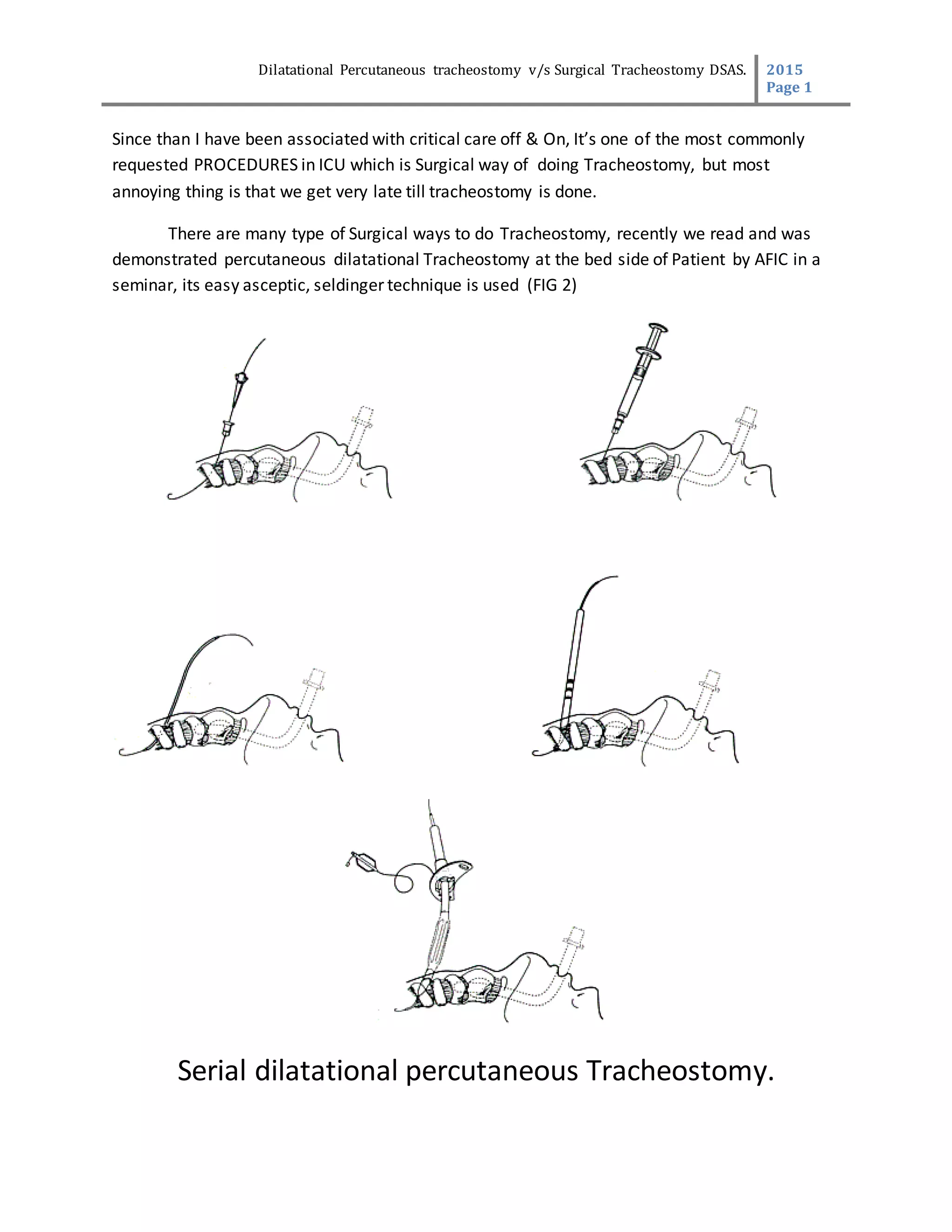 Dilatational Percutaneous tracheostomy v/s Surgical Tracheostomy DSAS. 2015 Page 1

Since than I have been associated with critical care off & On, It's one of the most commonly requested PROCEDURES in ICU which is Surgical way of doing Tracheostomy, but most annoying thing is that we get very late till tracheostomy is done.

There are many type of Surgical ways to do Tracheostomy, recently we read and was demonstrated percutaneous dilatational Tracheostomy at the bed side of Patient by AFIC in a seminar, its easy asceptic, seldinger technique is used (FIG 2)

Serial dilatational percutaneous Tracheostomy.