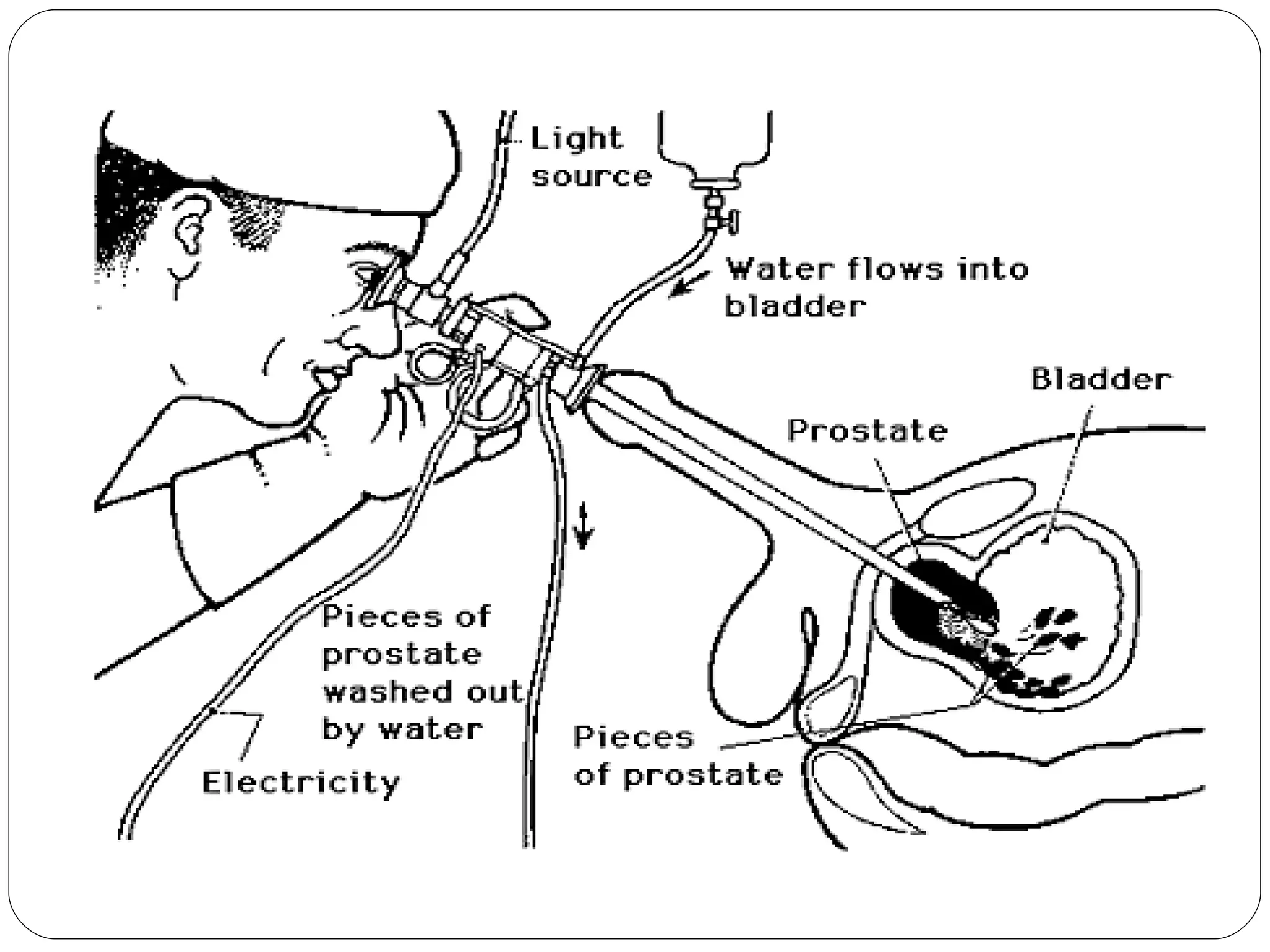 Light source

Water flows into bladder

Bladder

Prostate

Pieces of prostate washed out by water

Electricity

Pieces of prostate