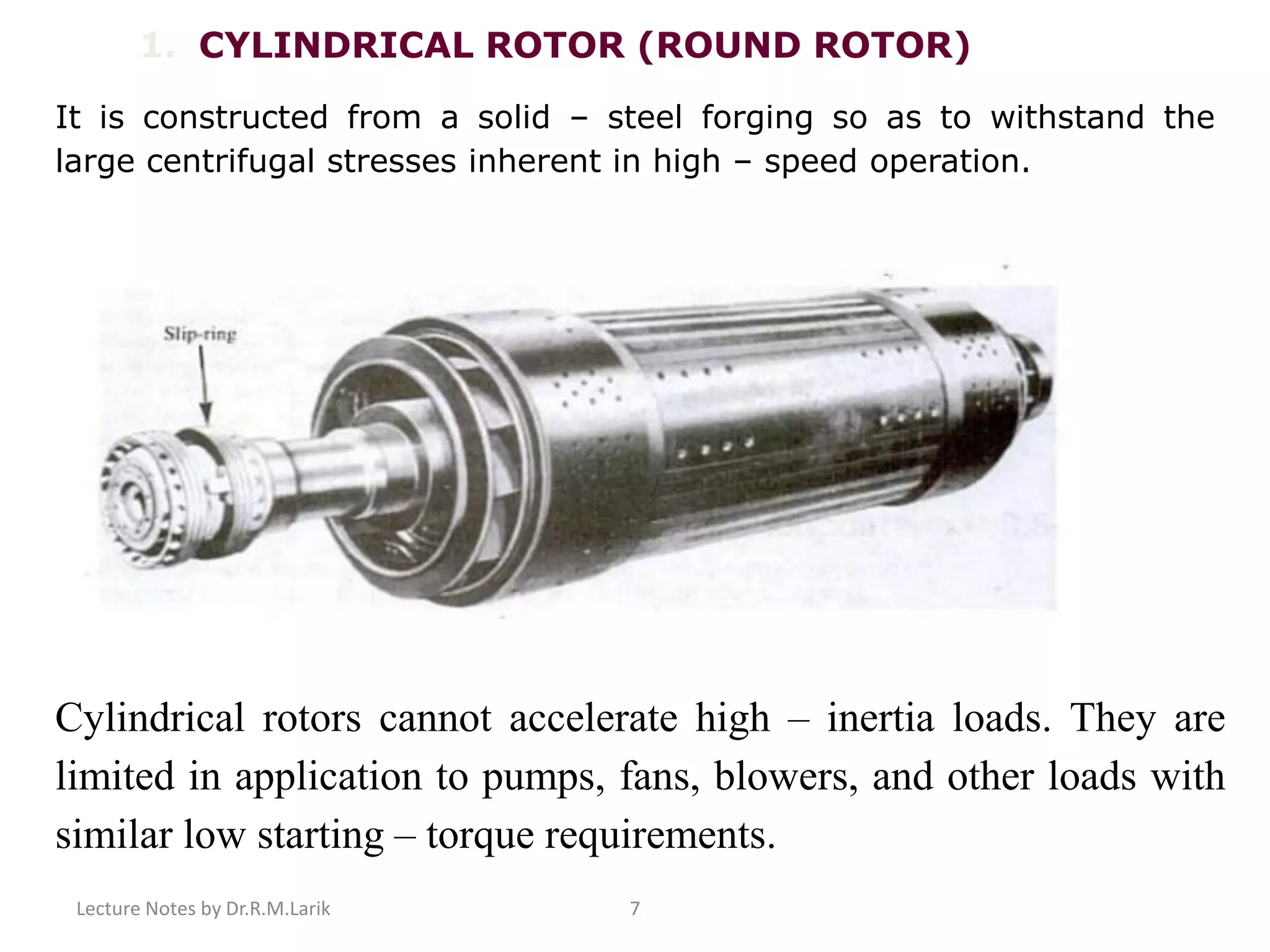 1. CYLINDRICAL ROTOR (ROUND ROTOR)

It is constructed from a solid – steel forging so as to withstand the large centrifugal stresses inherent in high – speed operation.

Slip-ring

Cylindrical rotors cannot accelerate high – inertia loads. They are limited in application to pumps, fans, blowers, and other loads with similar low starting – torque requirements.

Lecture Notes by Dr.R.M.Larik

7